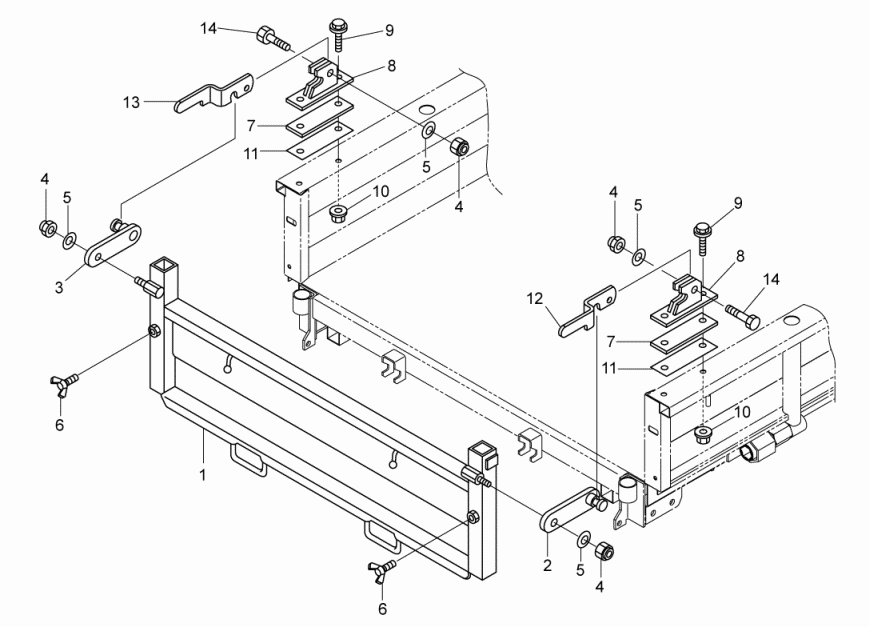 14
9
8
13
7
11
5
4
10
4
5
3
6
1
4
5
9
8
14
12
7
11
10
2
5
4
6