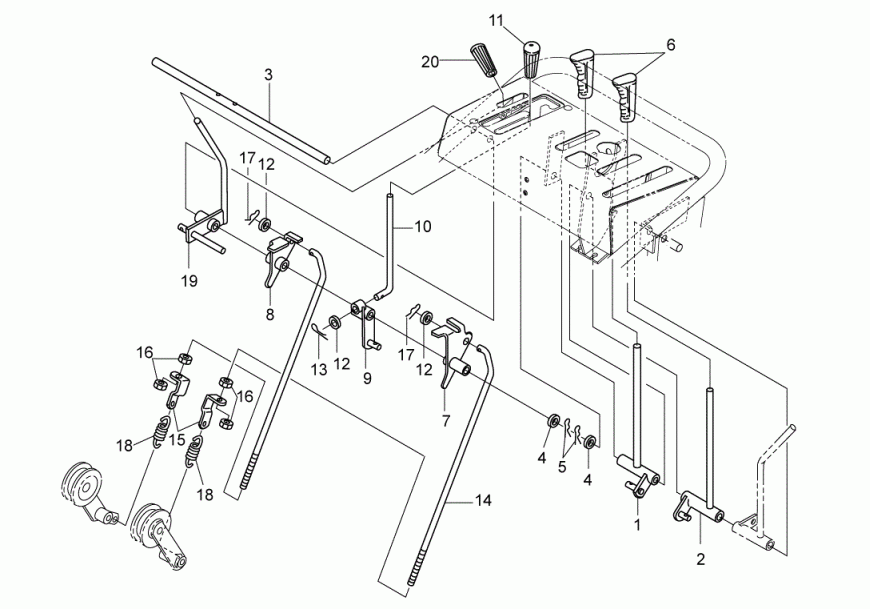 11
20
6
3
17
12
10
19
8
13
12
9
17
12
7
16
16
15
18
18
4
5
4
14
1
2