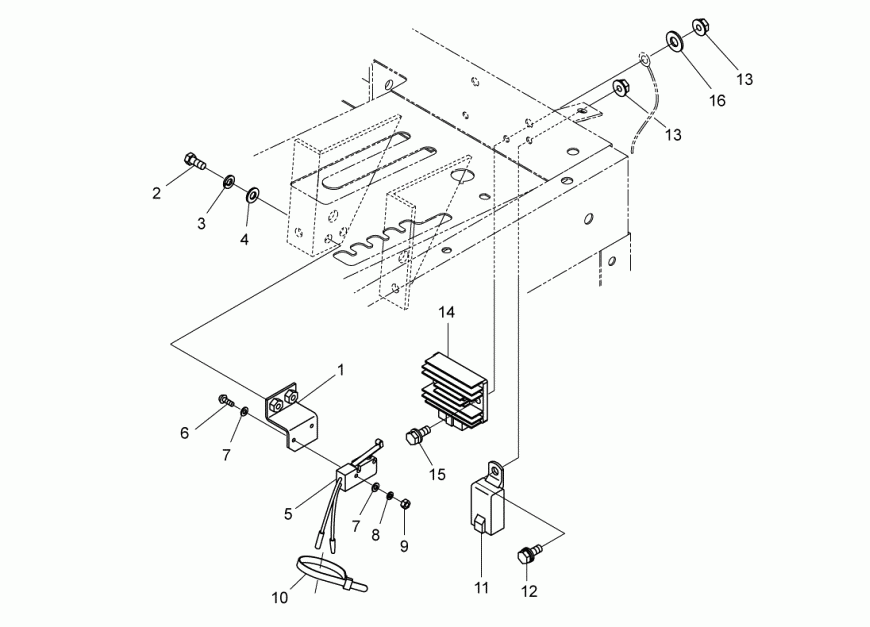 13
16
13
2
3
4
14
1
6
7
15
5
7
8
9
10
11
12