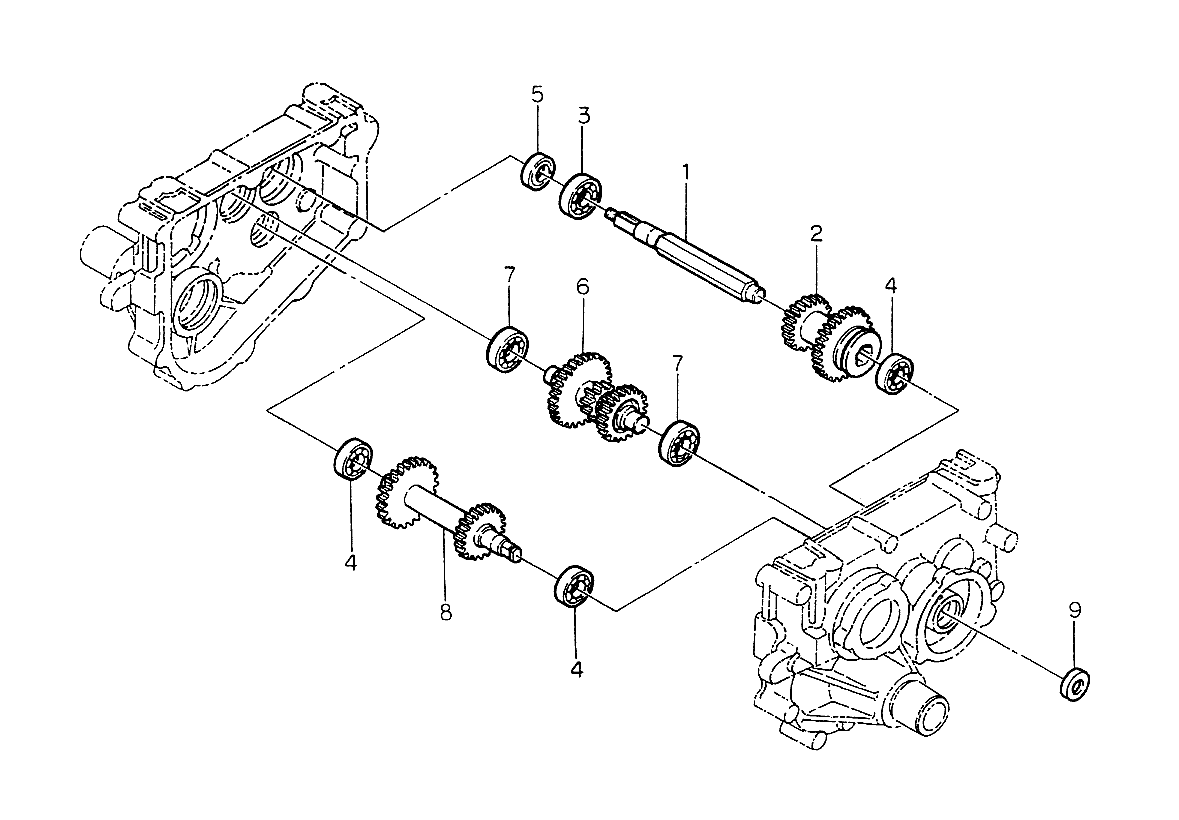 5
3
1
2
4
7
6
7
4
8
4
9