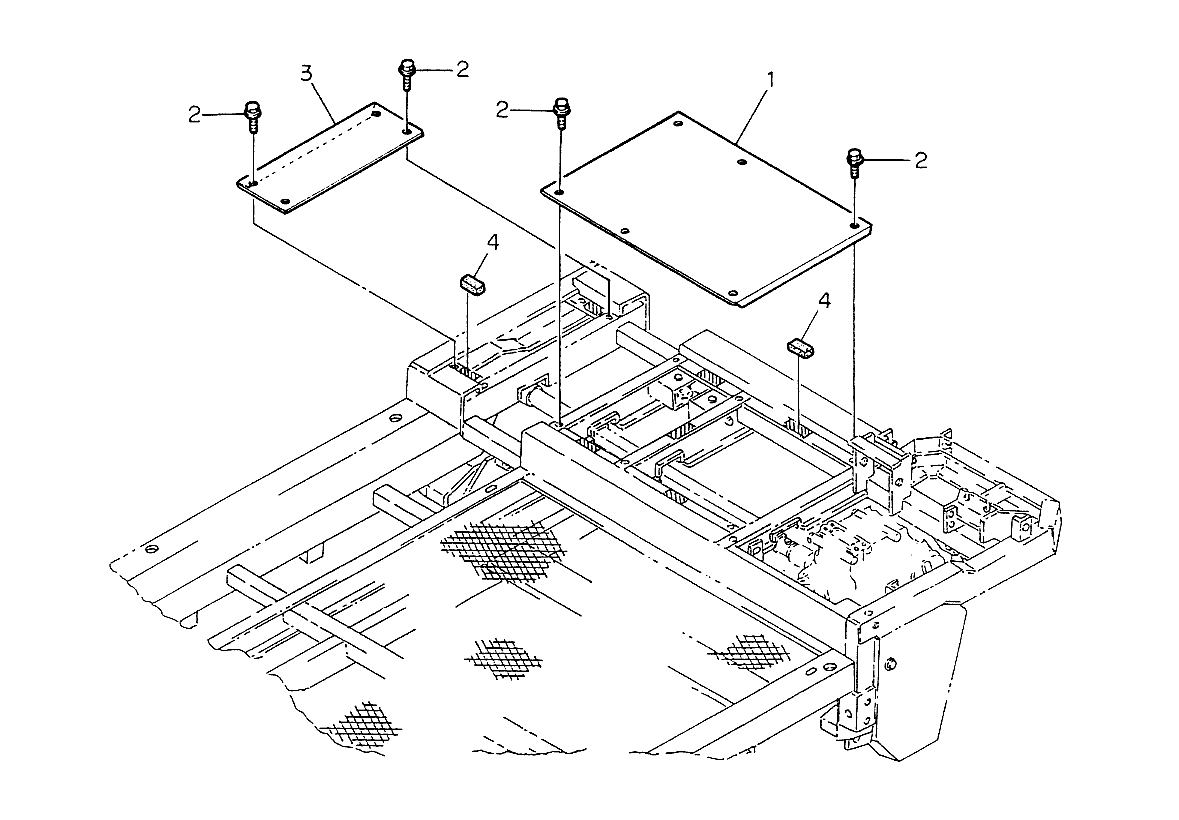 3
2
2
2
1
2
4
4