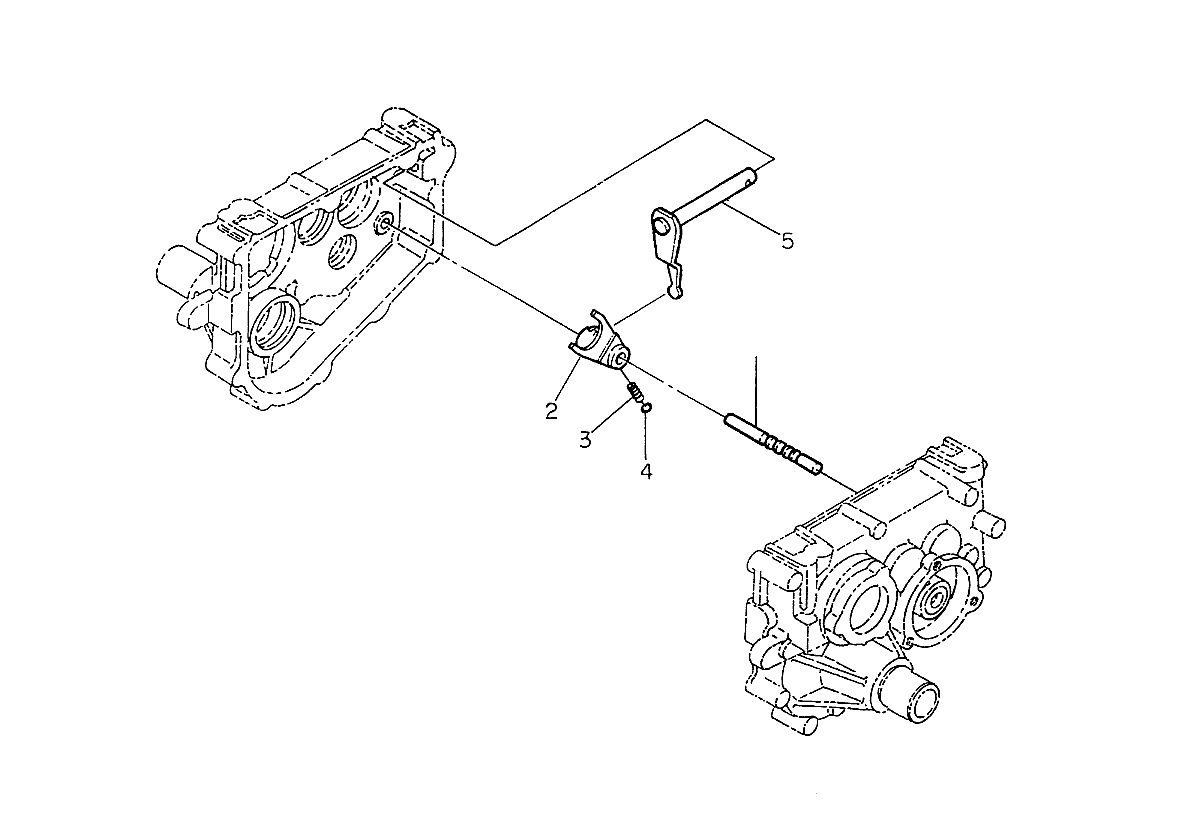 5

2

3

4