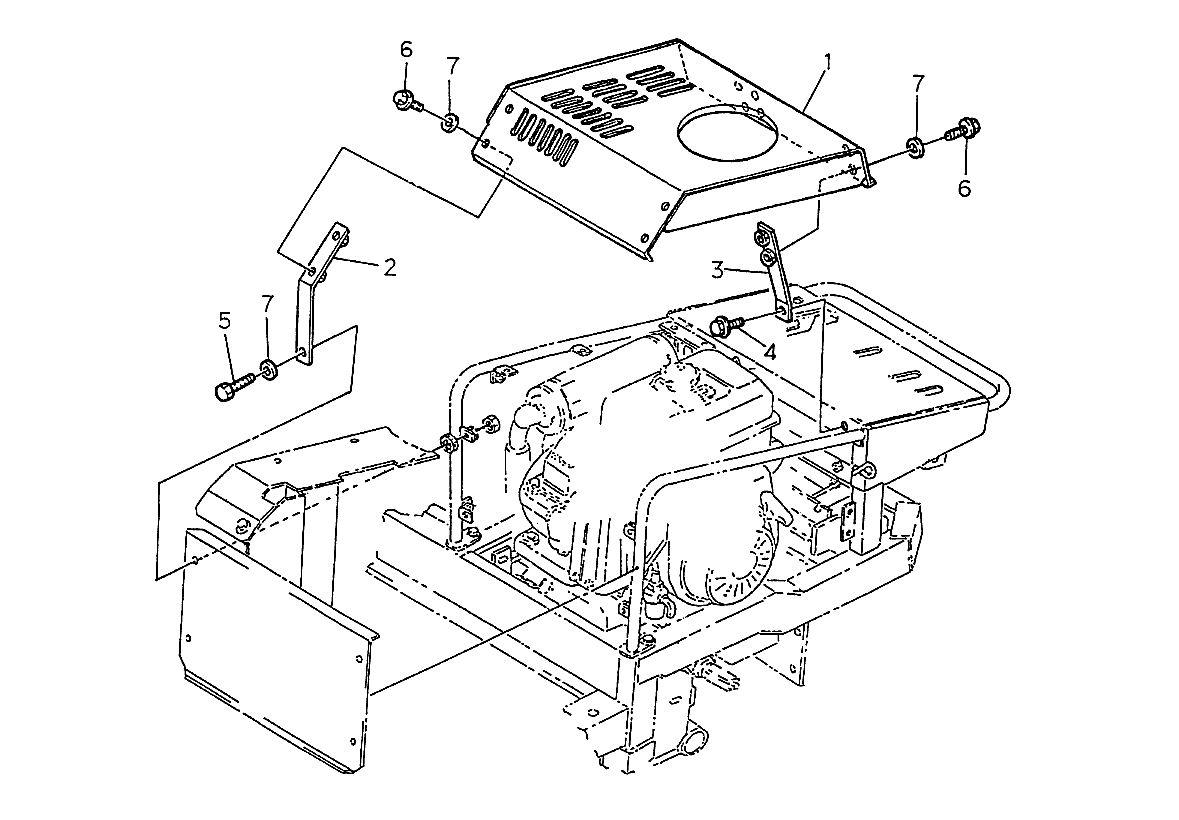 6
7
1
7
6
2
3
5
7
4