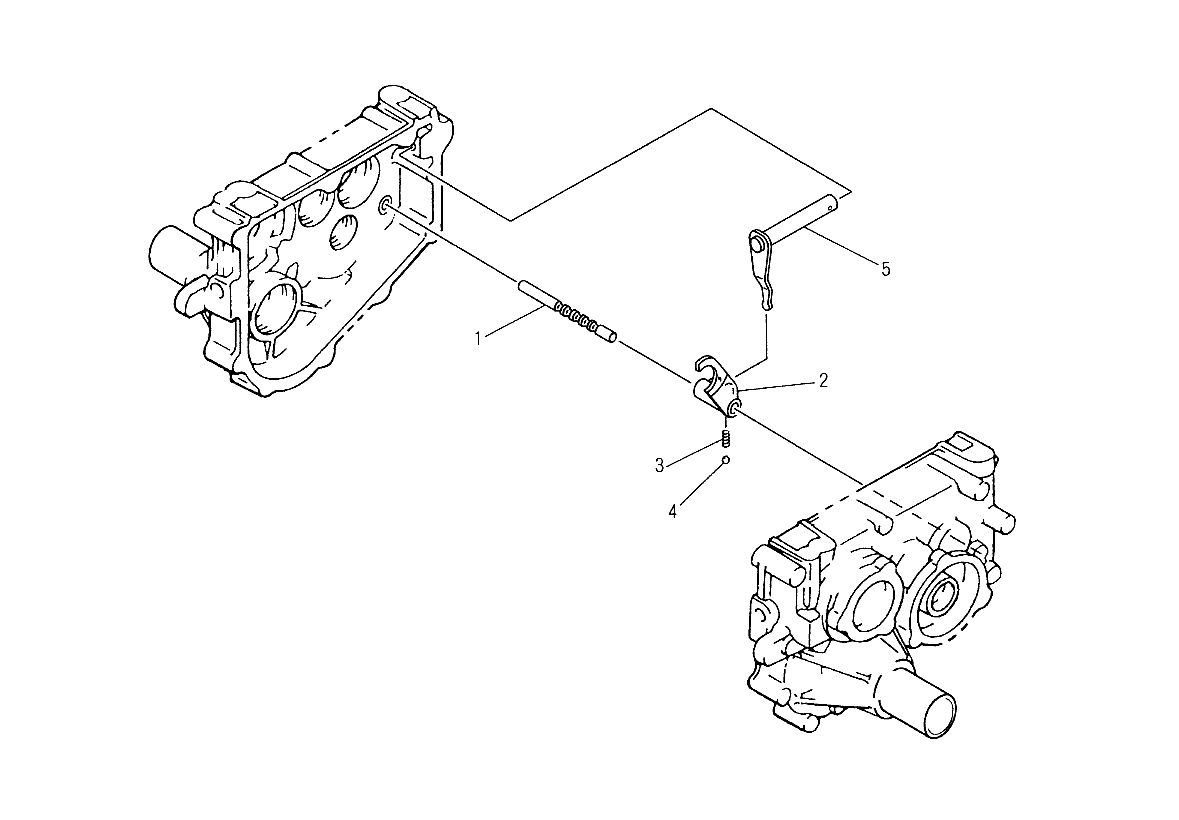 5
1
2
3
4