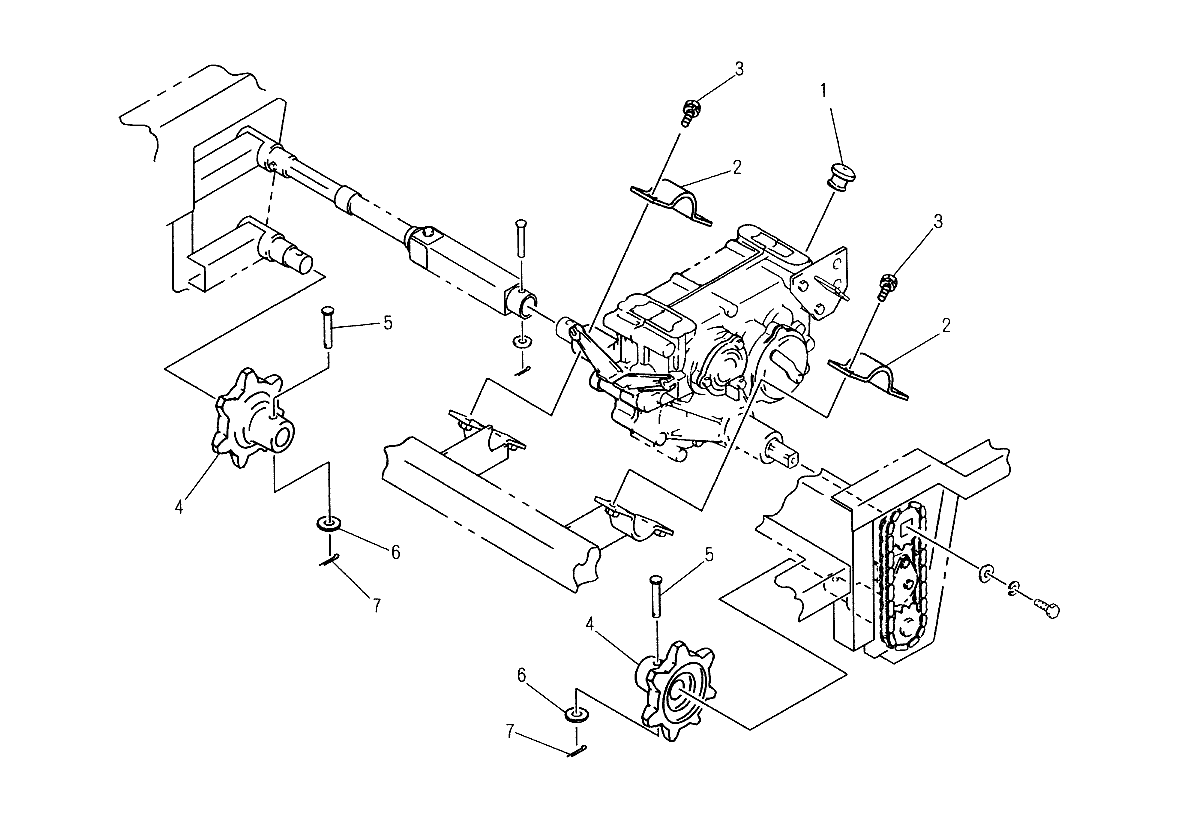 3
1
2
3
2
5
4
6
7
5
4
6
7