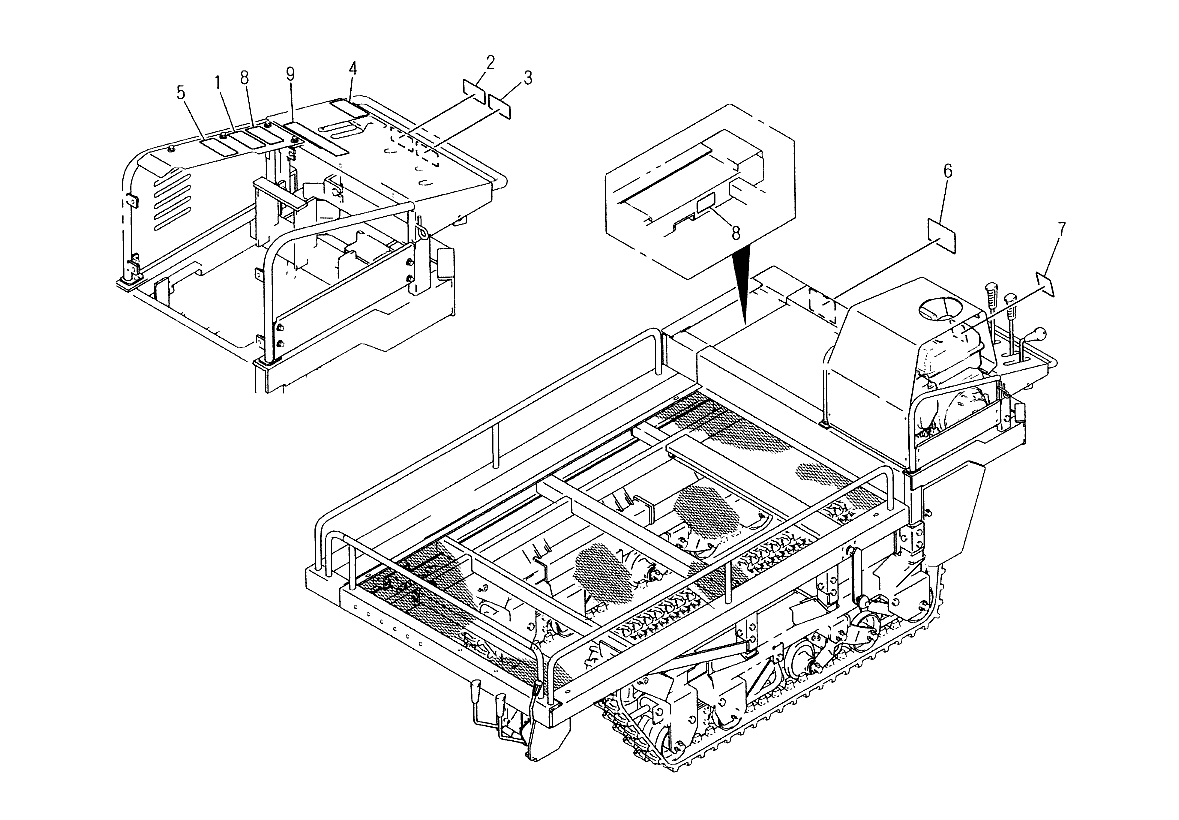 5
1
8
9
4
2
3
8
6
7