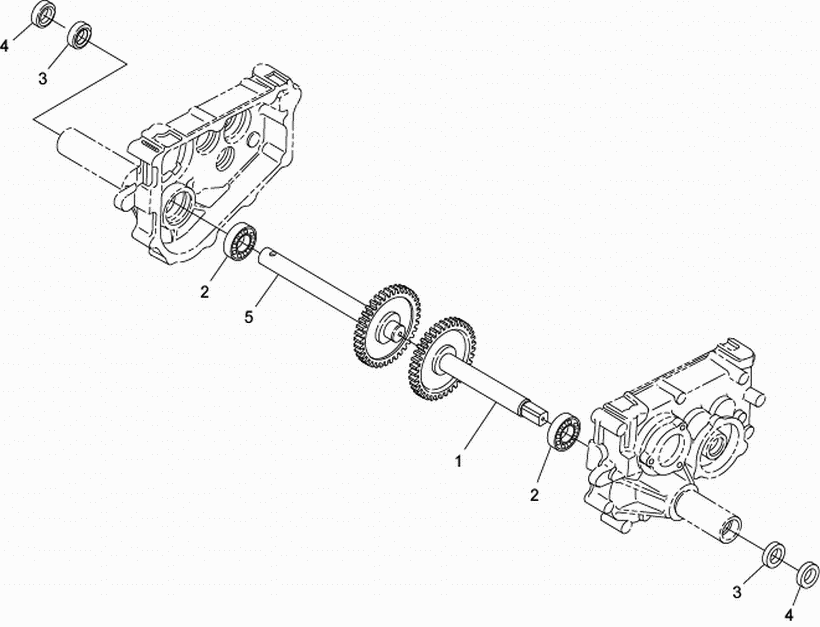 4
3
2
5
1
2
3
4