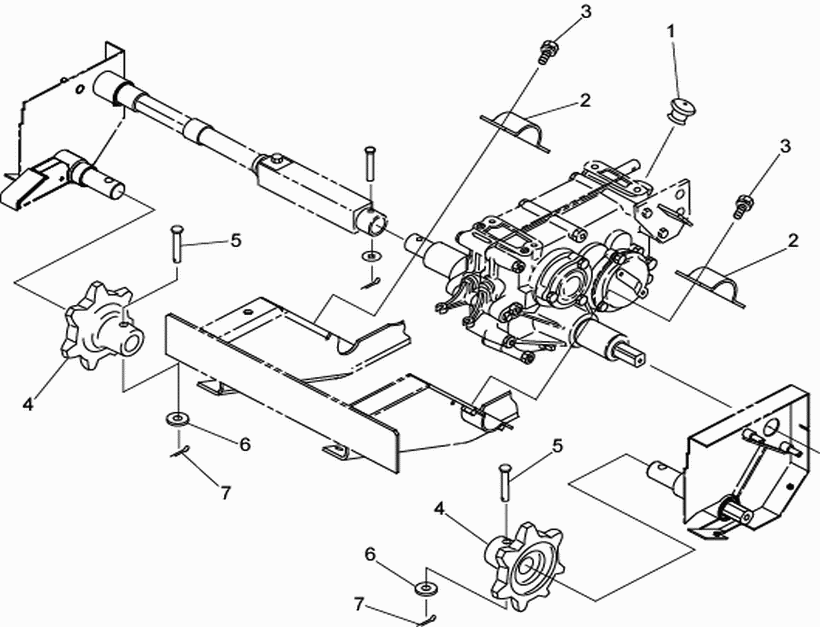 3
1
2
3
2
5
4
6
7
5
4
6
7