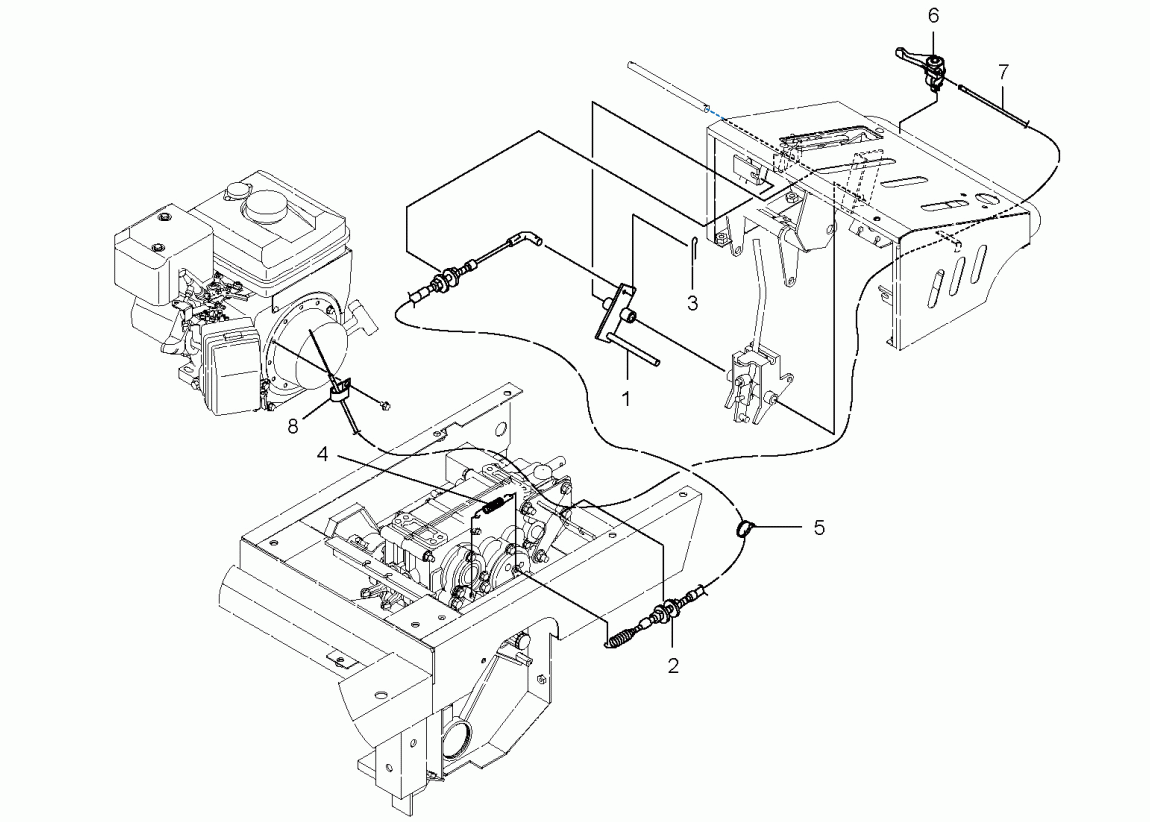 6
7
3
1
8
4
5
2