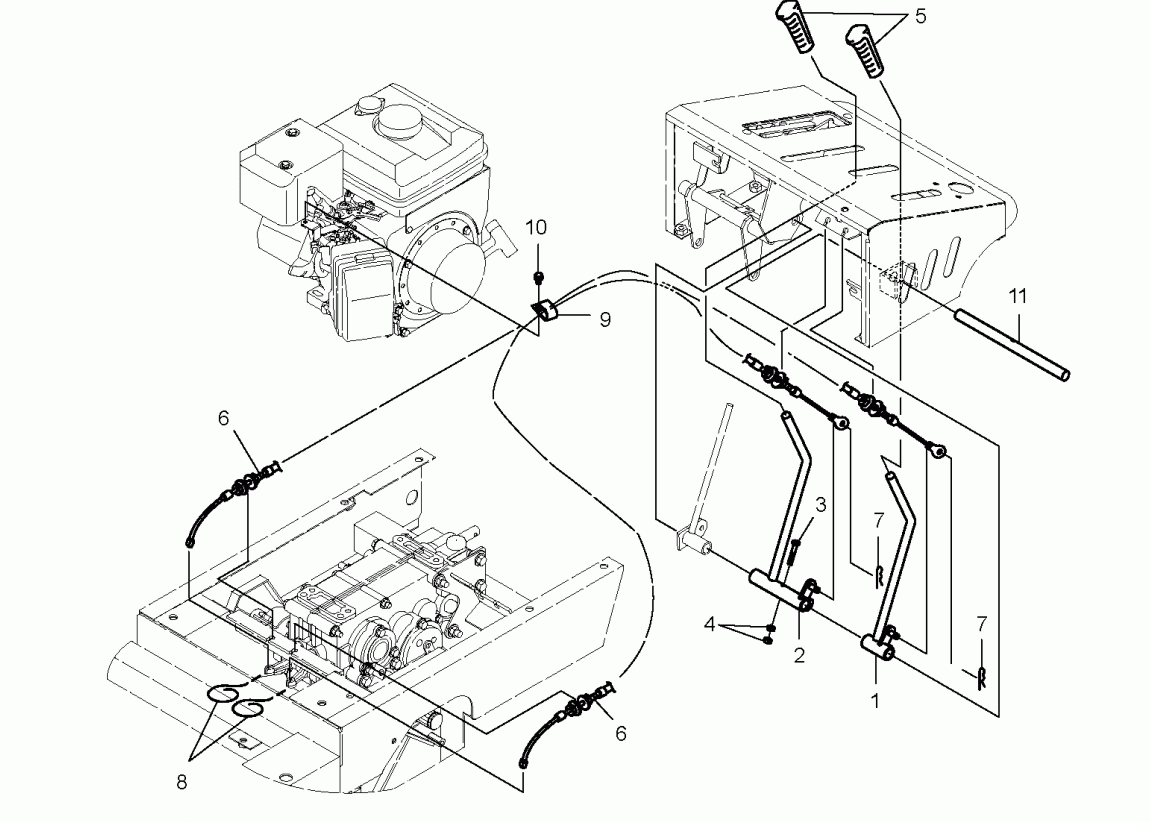 5
10
9
11
6
3
7
4
2
7
1
6
8