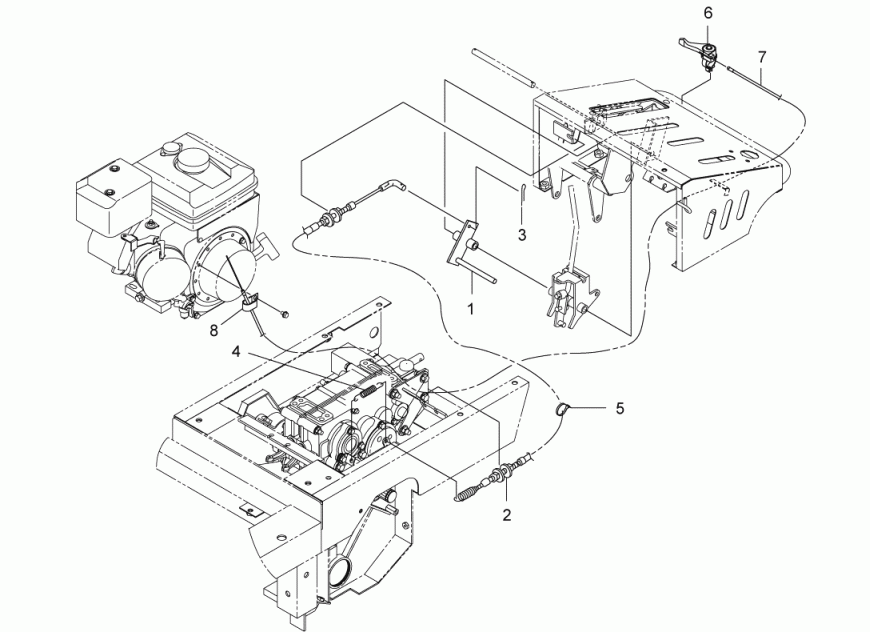 6
7
3
1
8
4
5
2