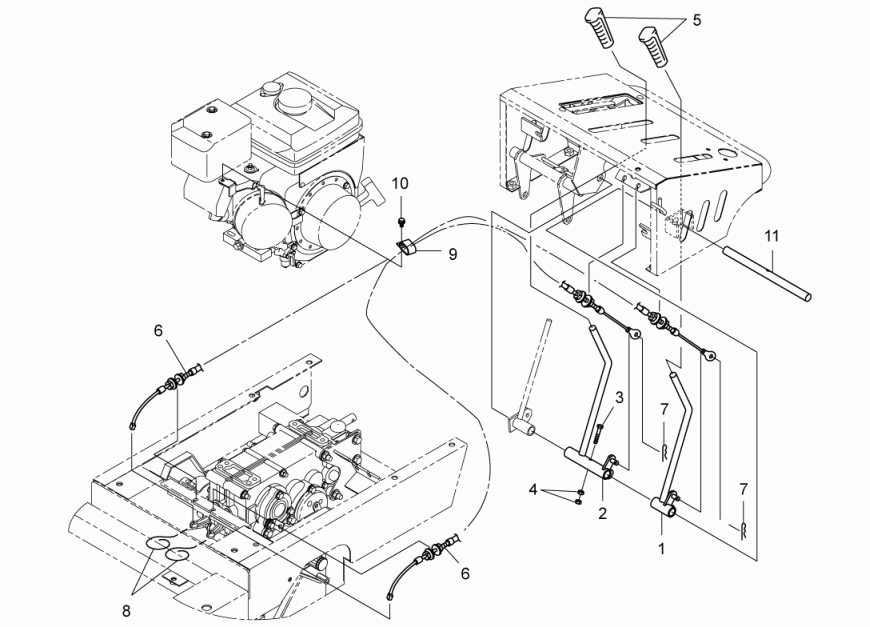 5
10
9
11
6
3
7
4
2
7
1
6
8