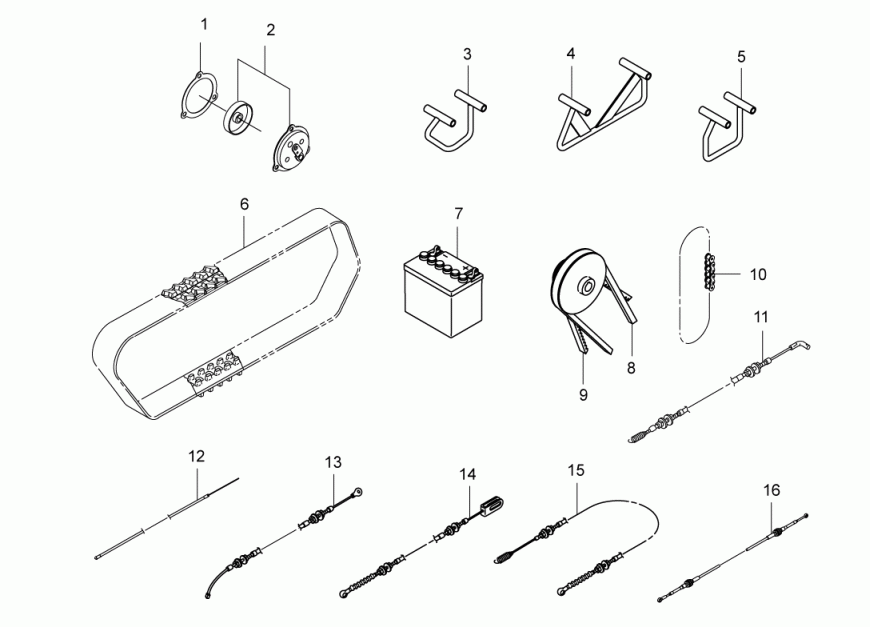 1
2
3
4
5
6
7
10
11
8
9
12
13
14
15
16