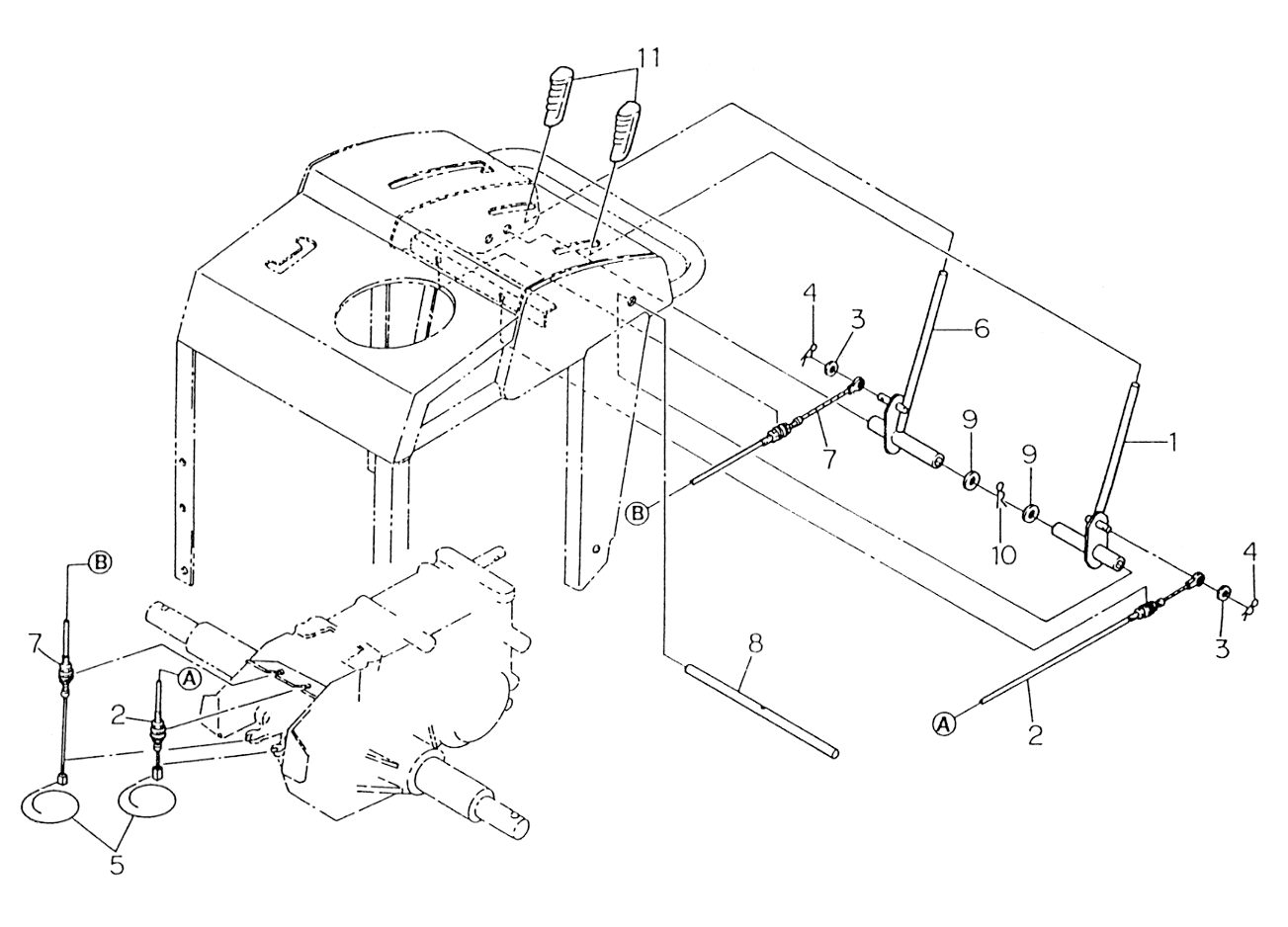 11
4
3
6
7
9
9
1
B
10
4
3
B
7
A
2
8
A
2
5