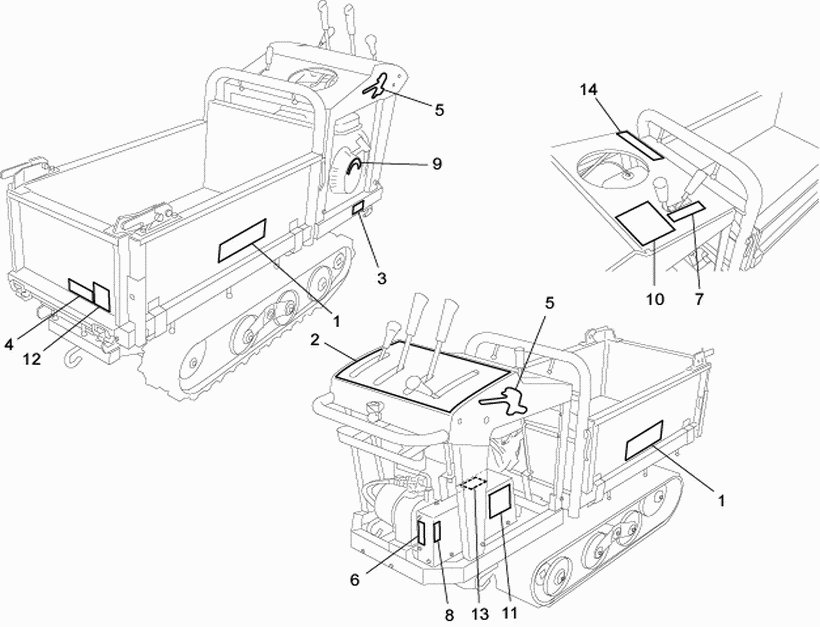 5
9
3
1
4
12
14
10
7
2
5
1
6
8
13
11