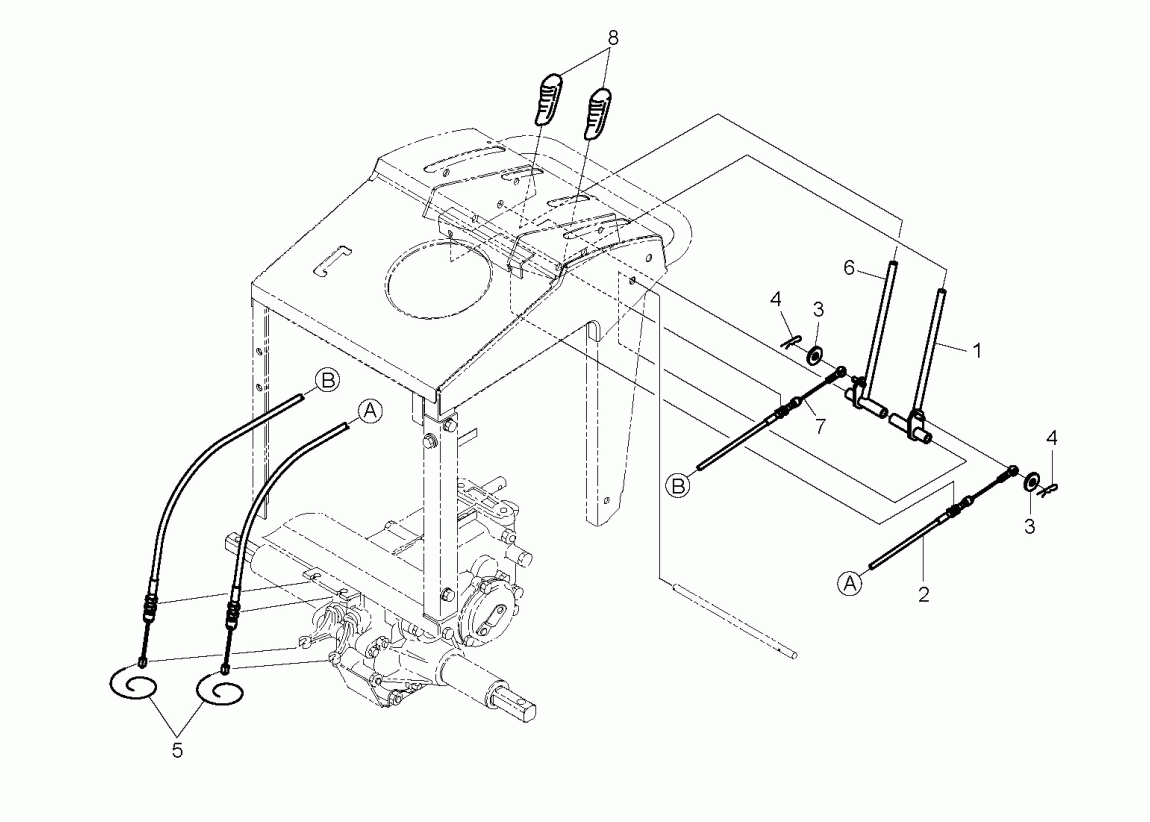 8
6
4
3
1
B
A
7
4
B
3
A
2
5