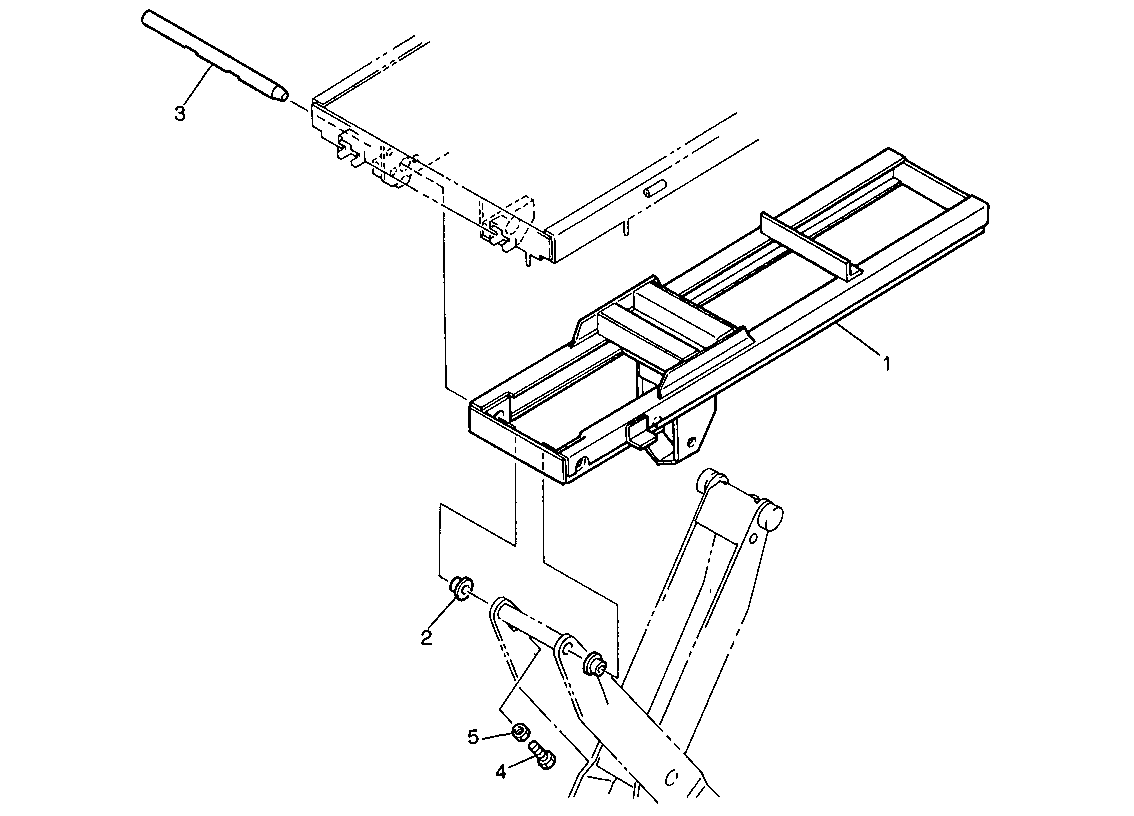 3
1
2
5
4