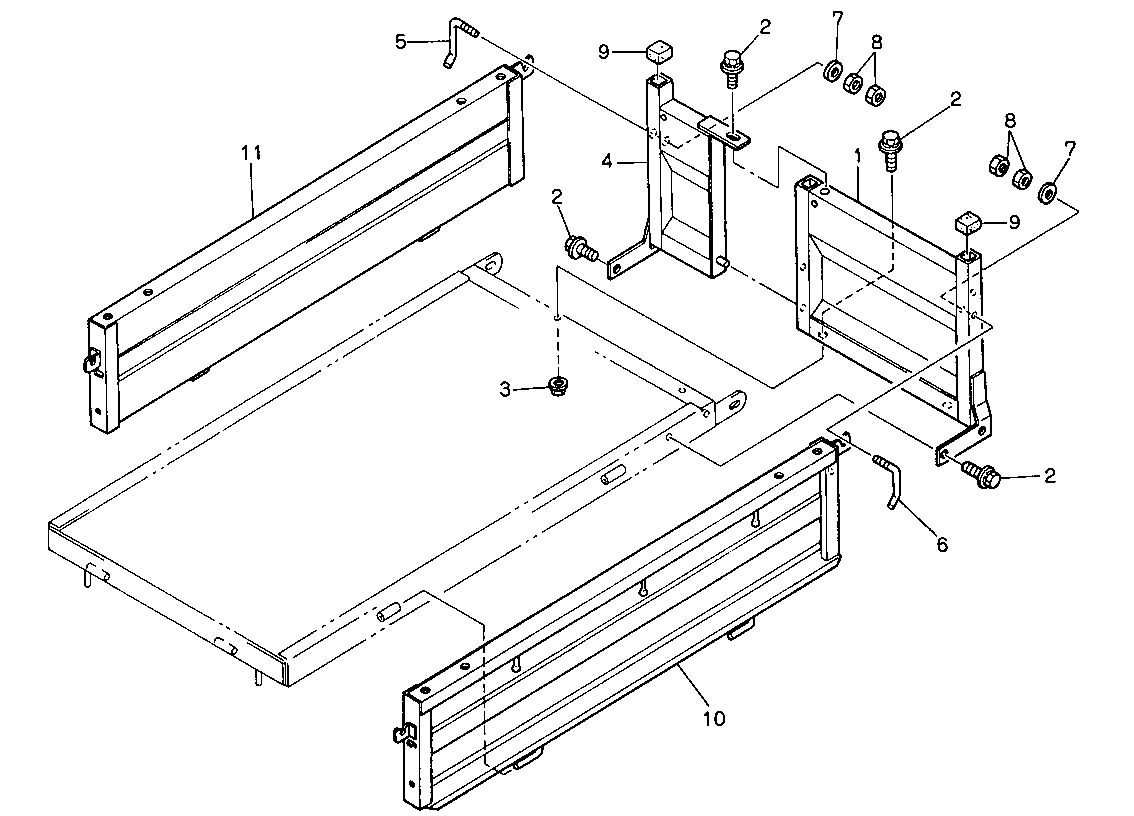 5
9
2
7
8
2
8
7
11
4
1
9
2
3
2
6
10