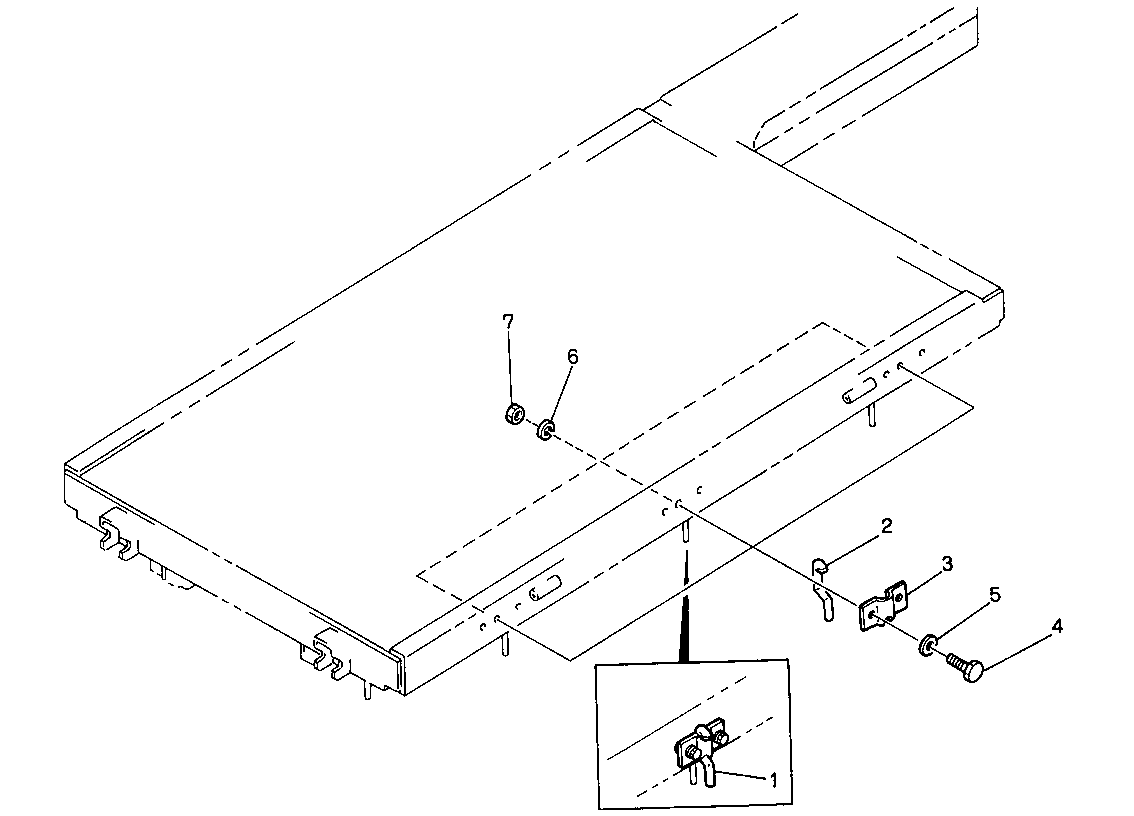 7
6
2
3
5
4
1