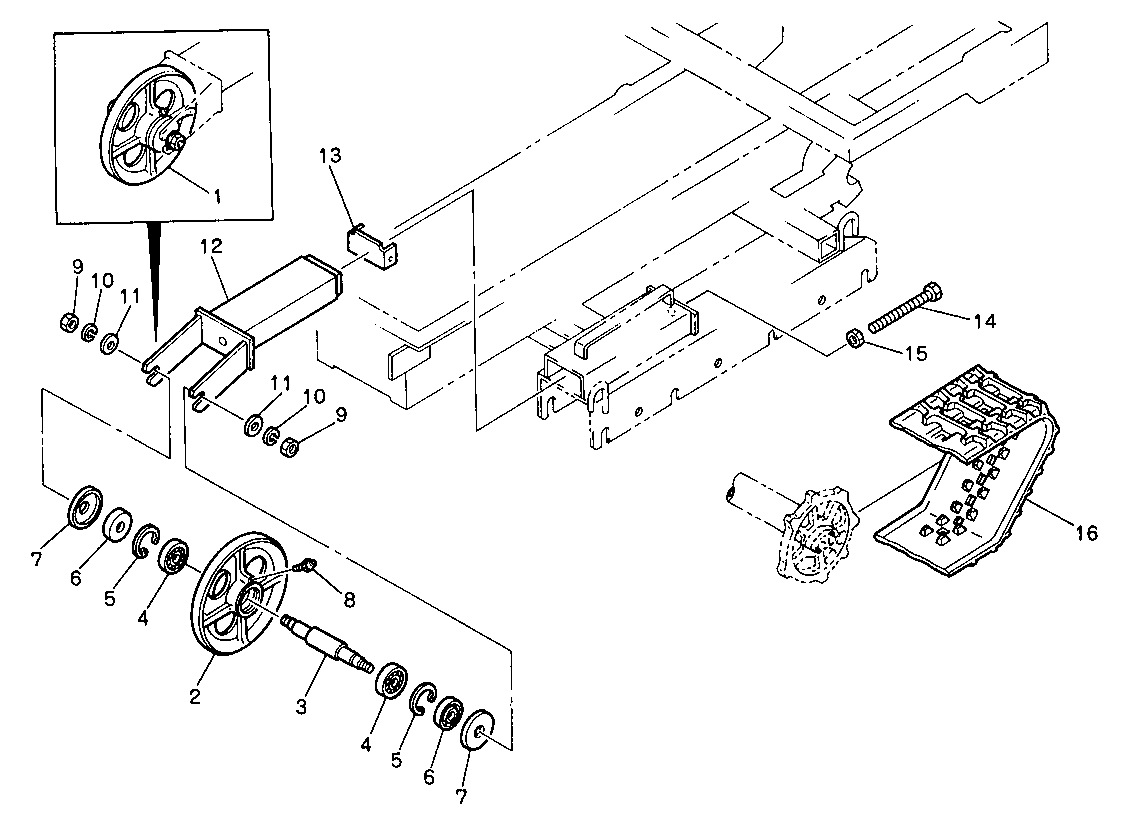 1
13
12
9
10
11
14
15
11
10
9
16
7
6
5
4
8
2
3
4
5
6
7