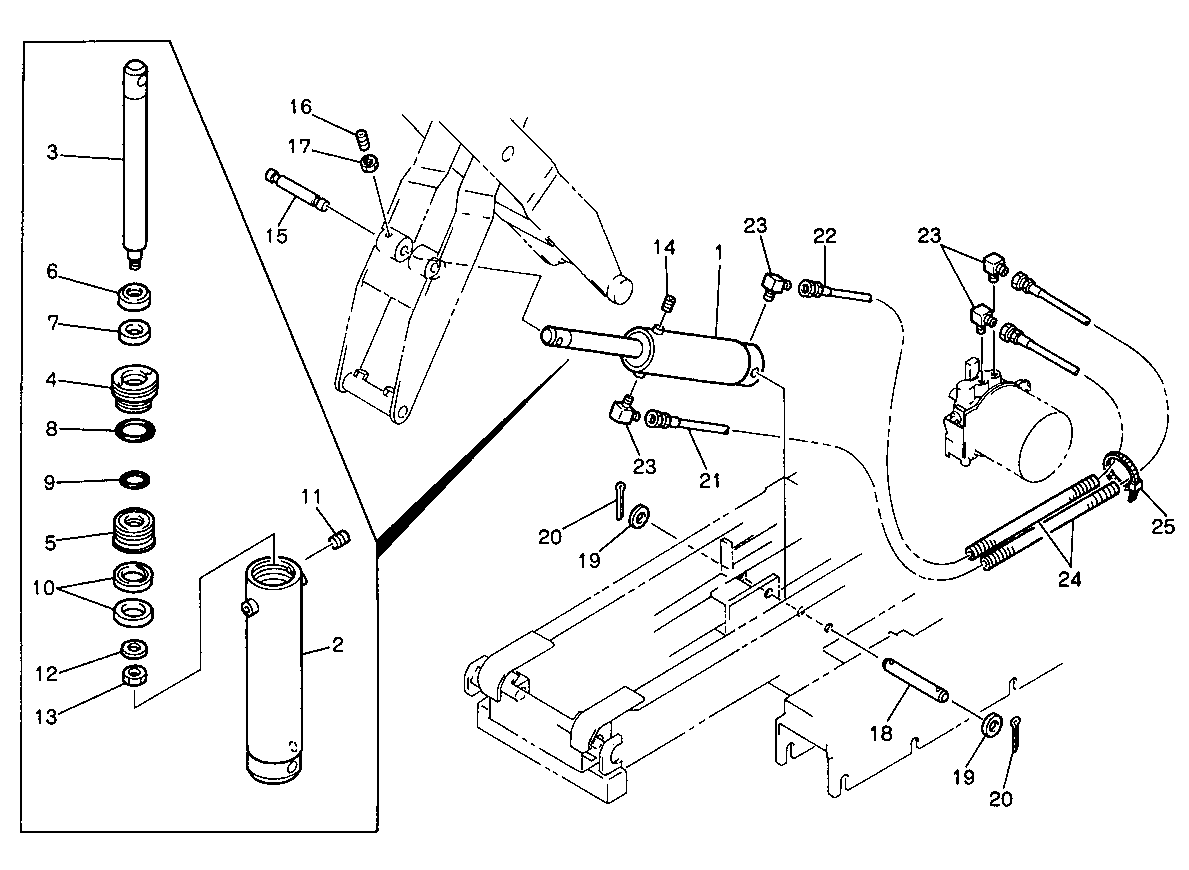 3
6
7
4
8
9
5
10
12
13
11
2
16
17
15
14
1
23
22
23
23
21
20
19
25
24
18
19
20