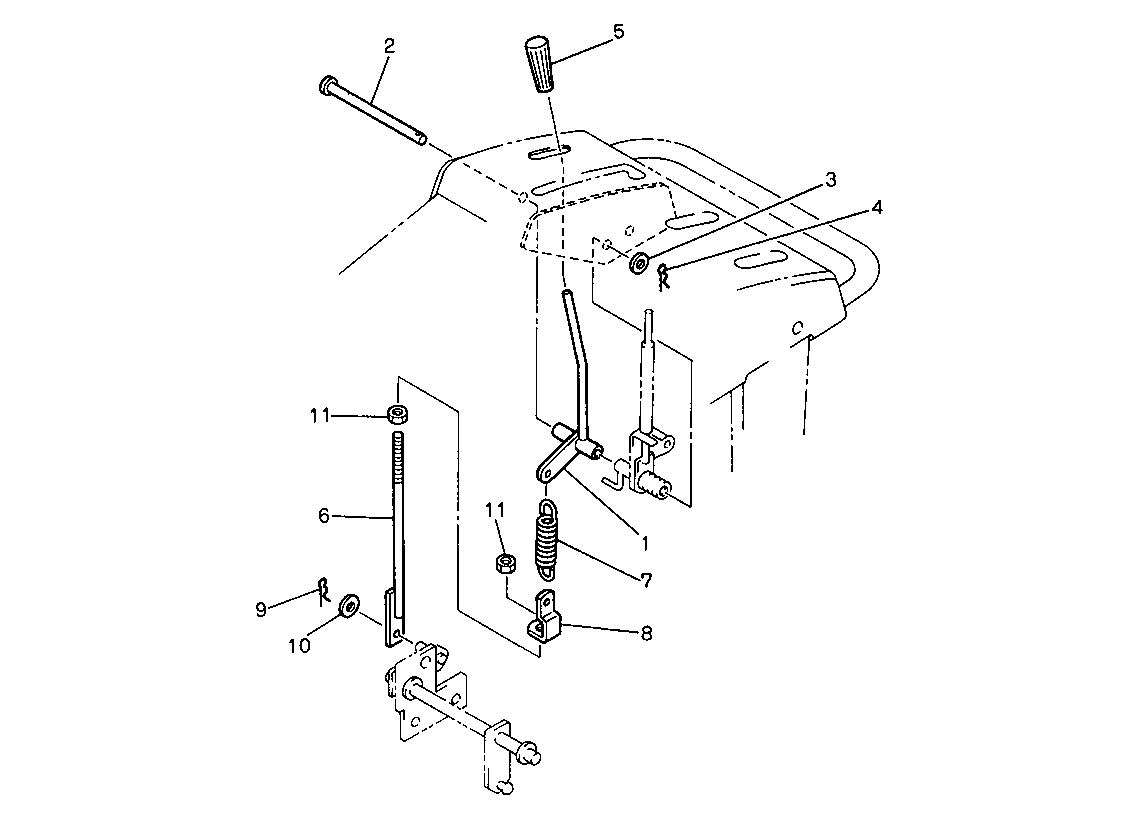 2
5
3
4
11
6
11
1
7
9
10
8