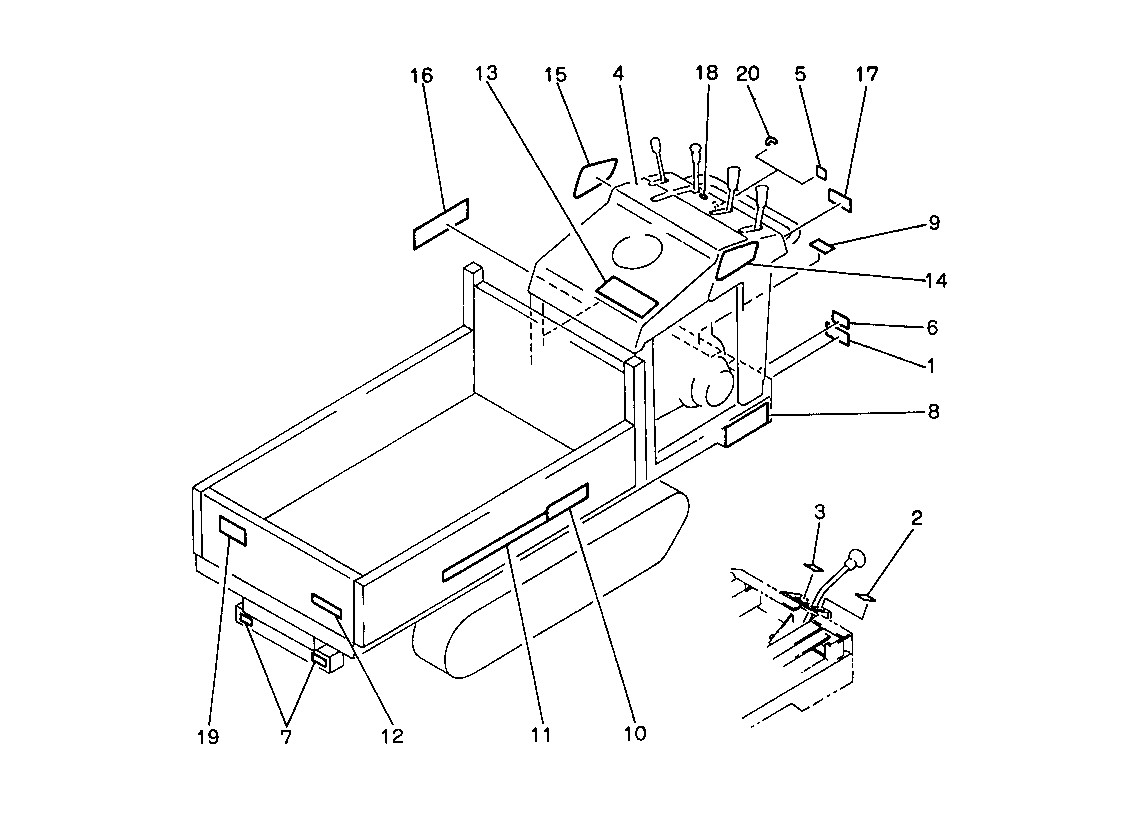 16
13
15
4
18
20
5
17
9
14
6
1
8
3
2
19
7
12
11
10