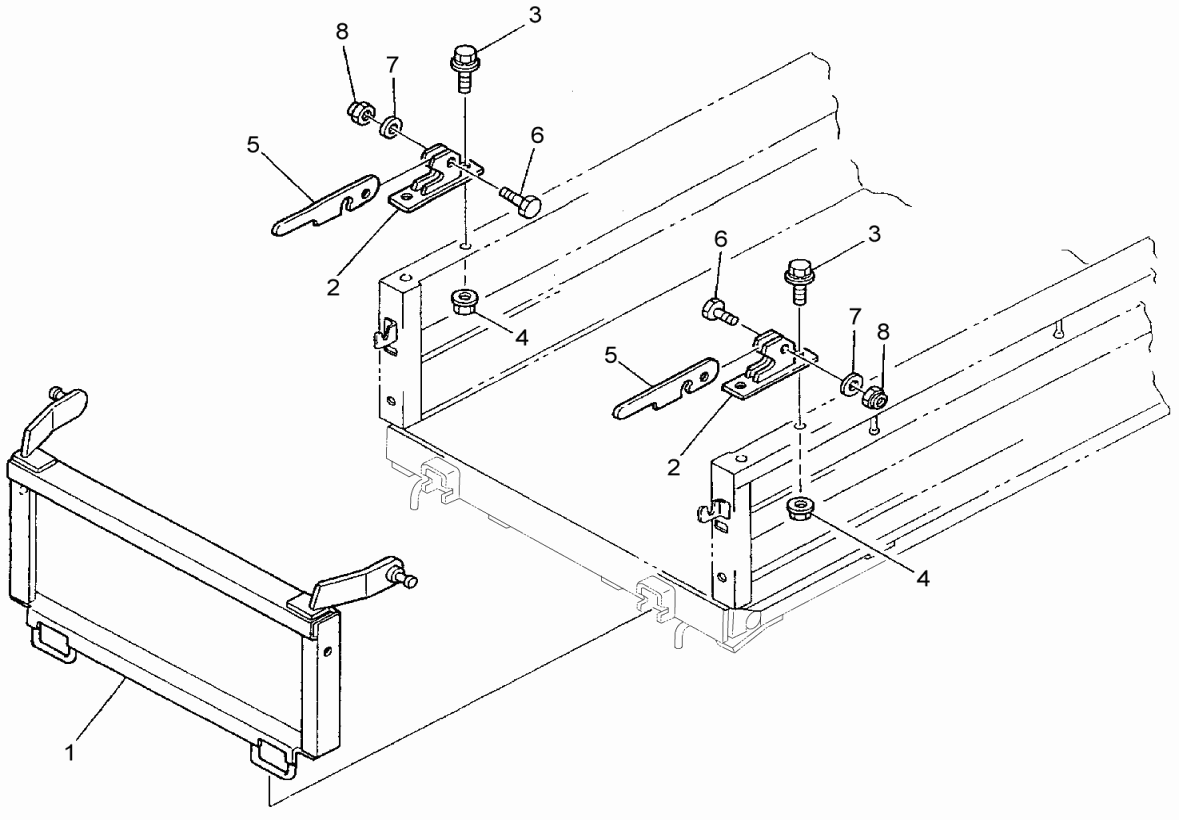 8
7
3
5
6
2
4
6
3
7
8
5
2
4
1