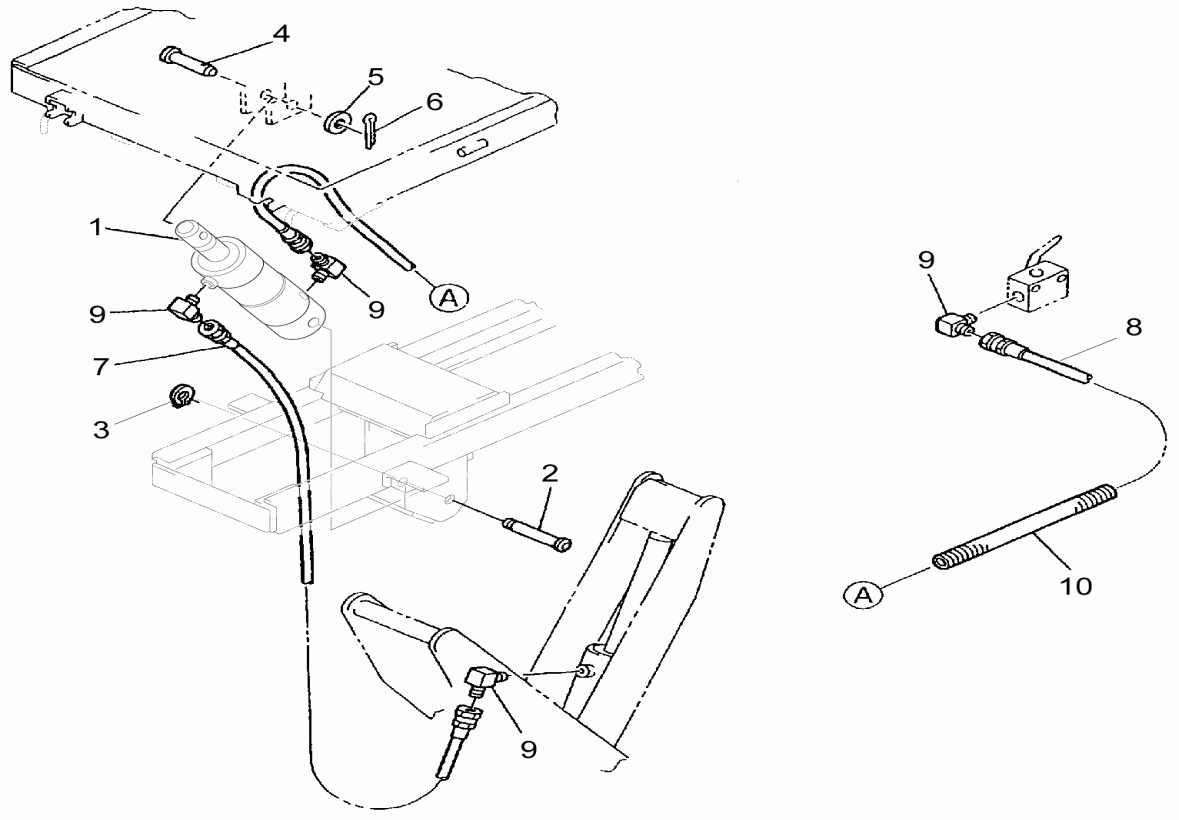 4
5
6
1
9
A
9
7
3
2
9
9
8
10
A