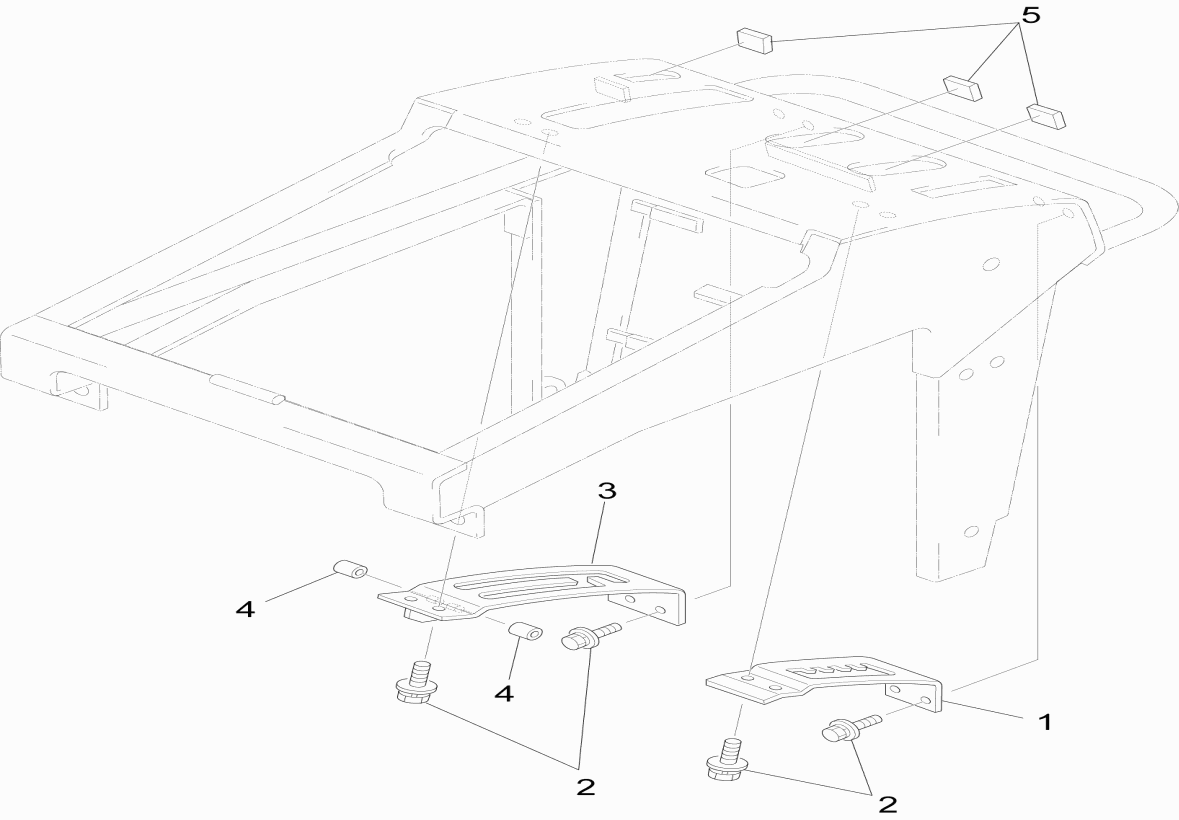 5
3
4
4
2
1
2