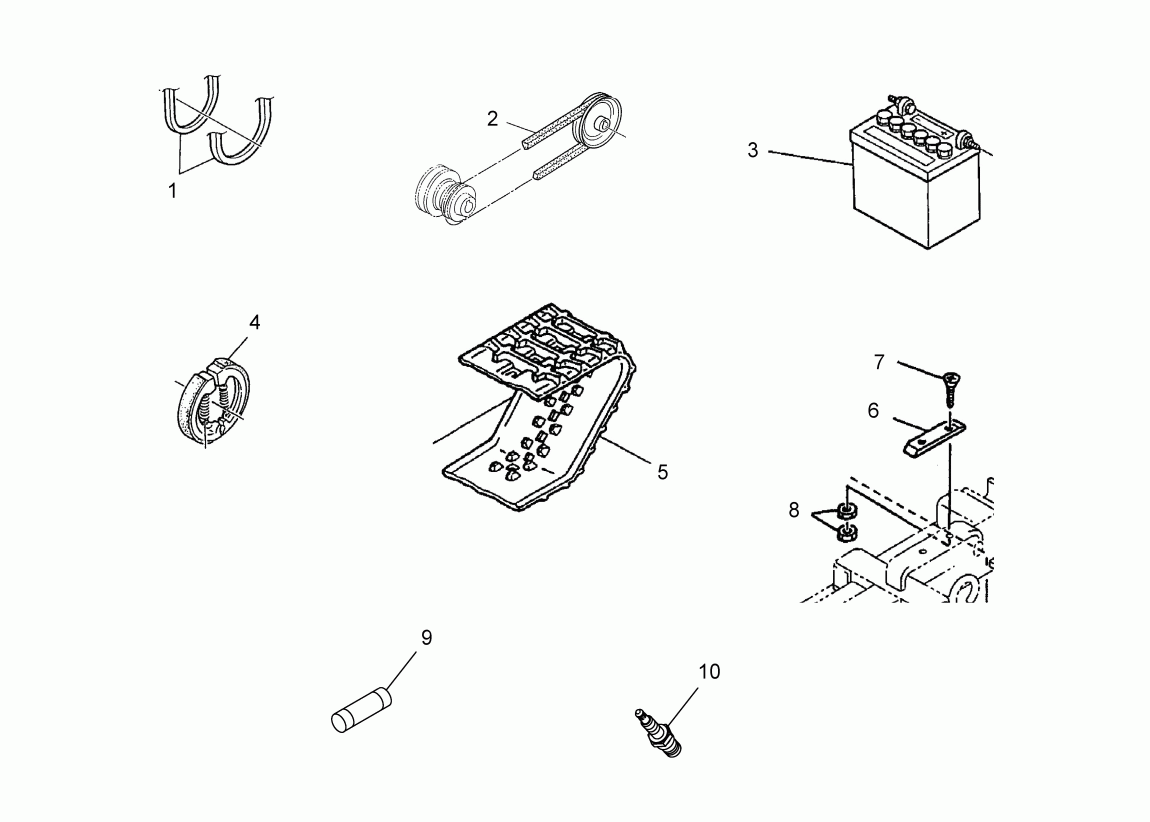 1
2
3
4
5
7
6
8
9
10