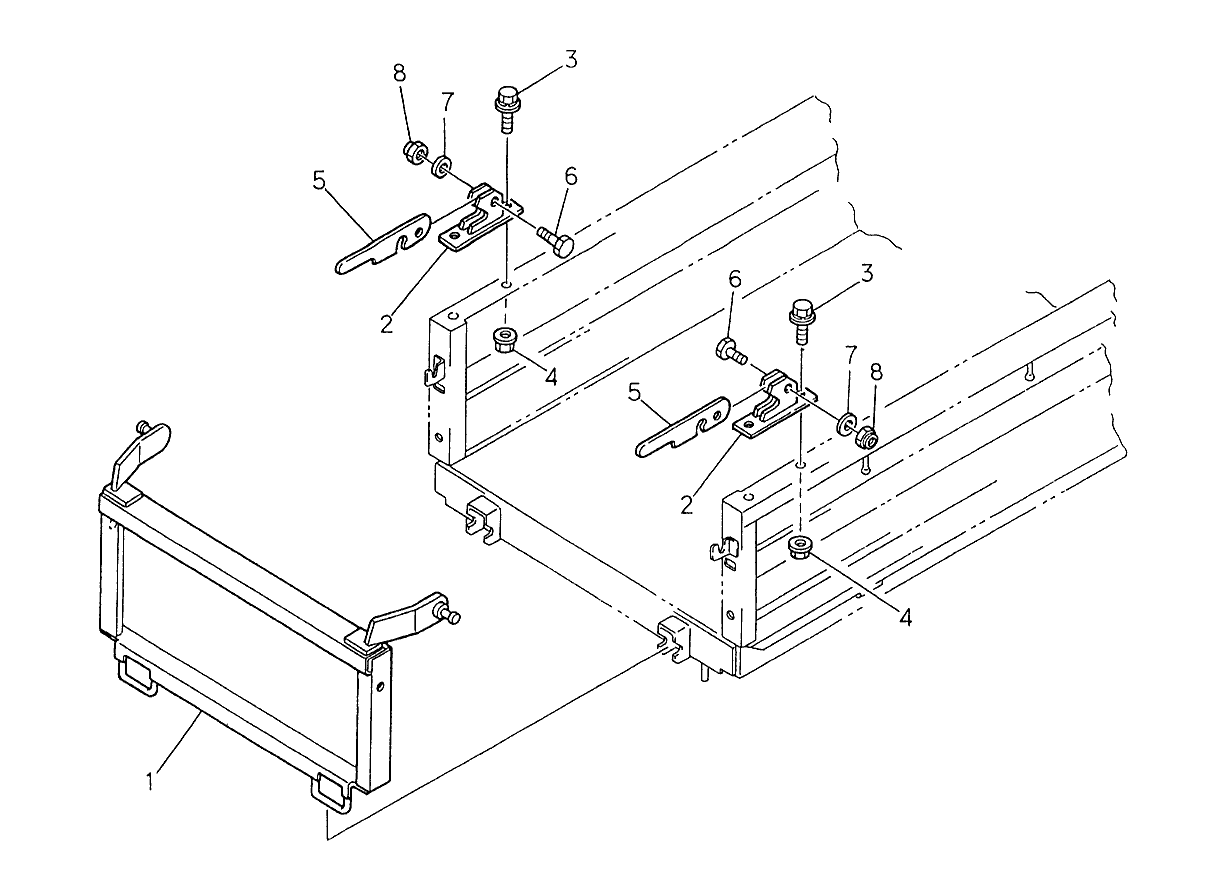 8
7
3
5
6
2
4
6
3
7
8
5
2
4
1