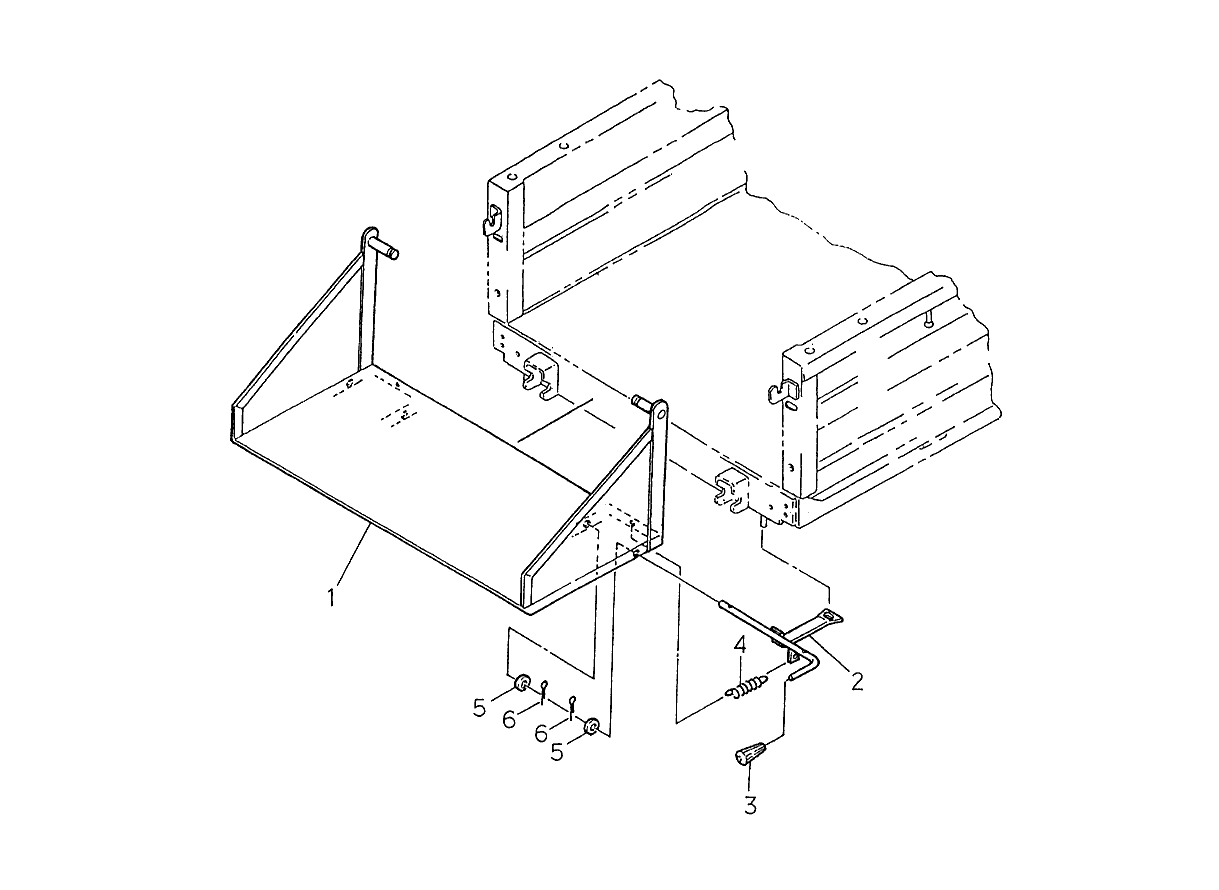 1
4
2
5
6
6
5
3