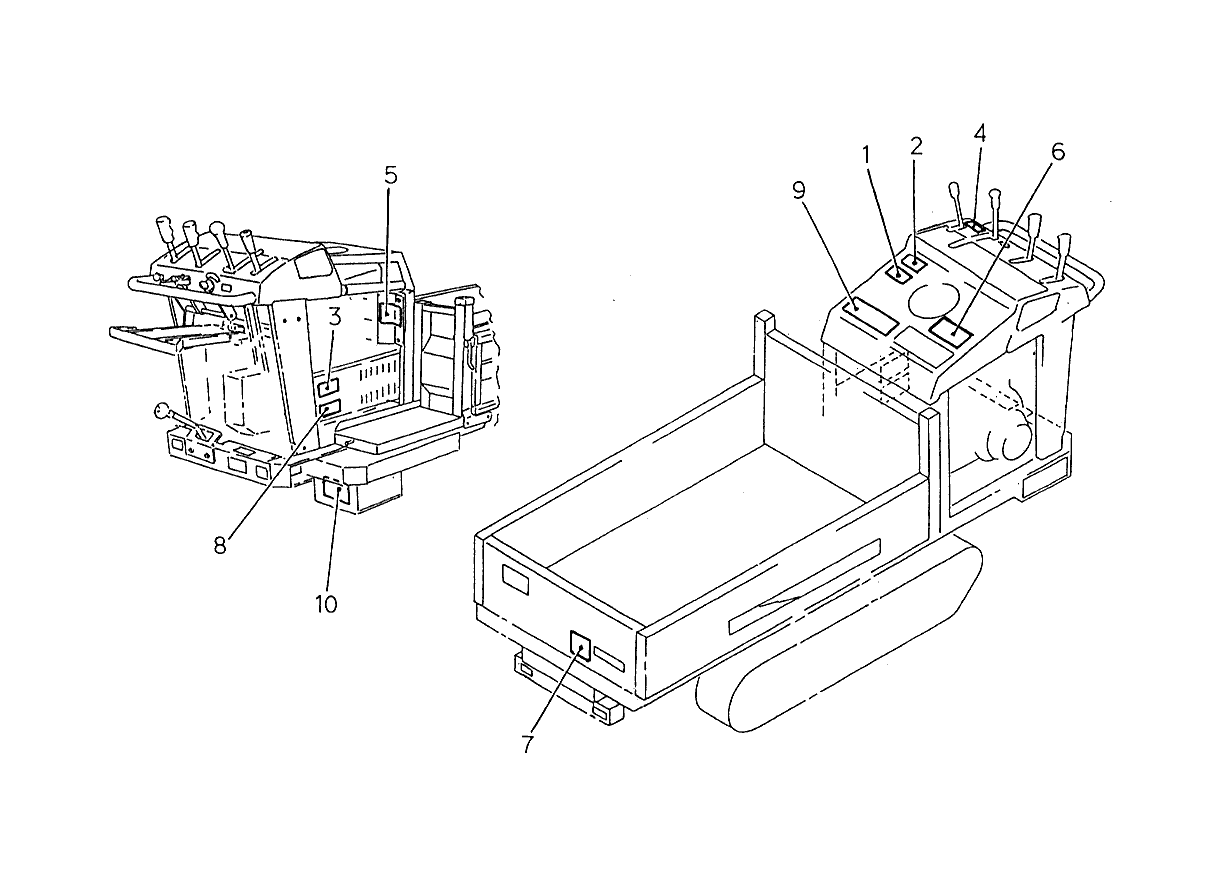 5
3
8
10
9
1
2
4
6
7