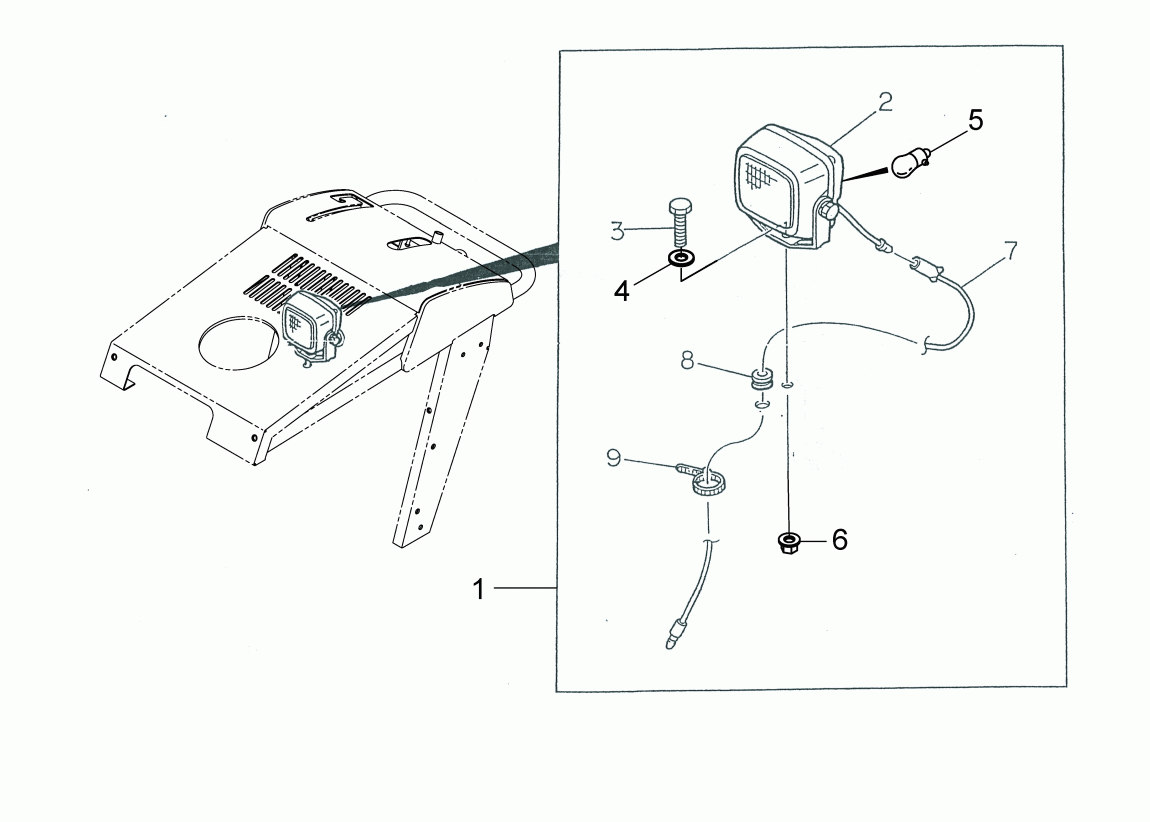 2
5
3
4
7
8
9
6
1