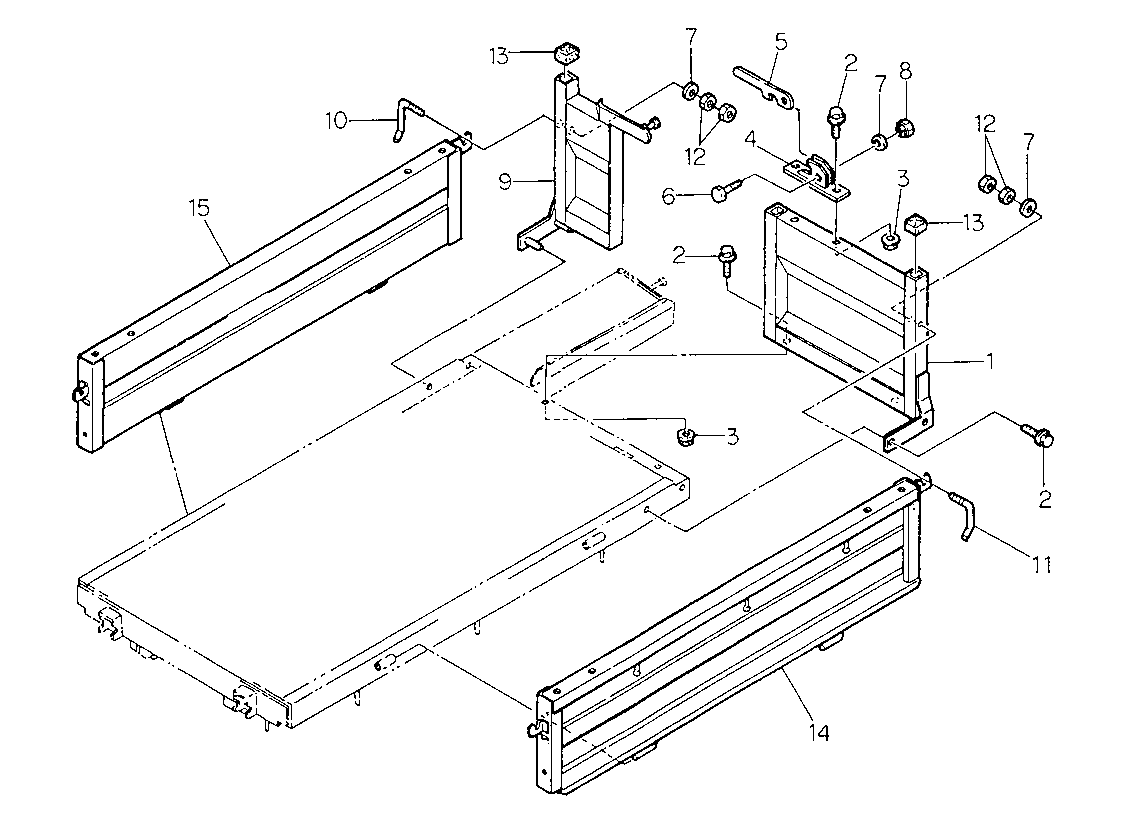 13
7
5
2
7
8
10
12
4
12
7
9
6
3
13
15
2
1
3
2
11
14