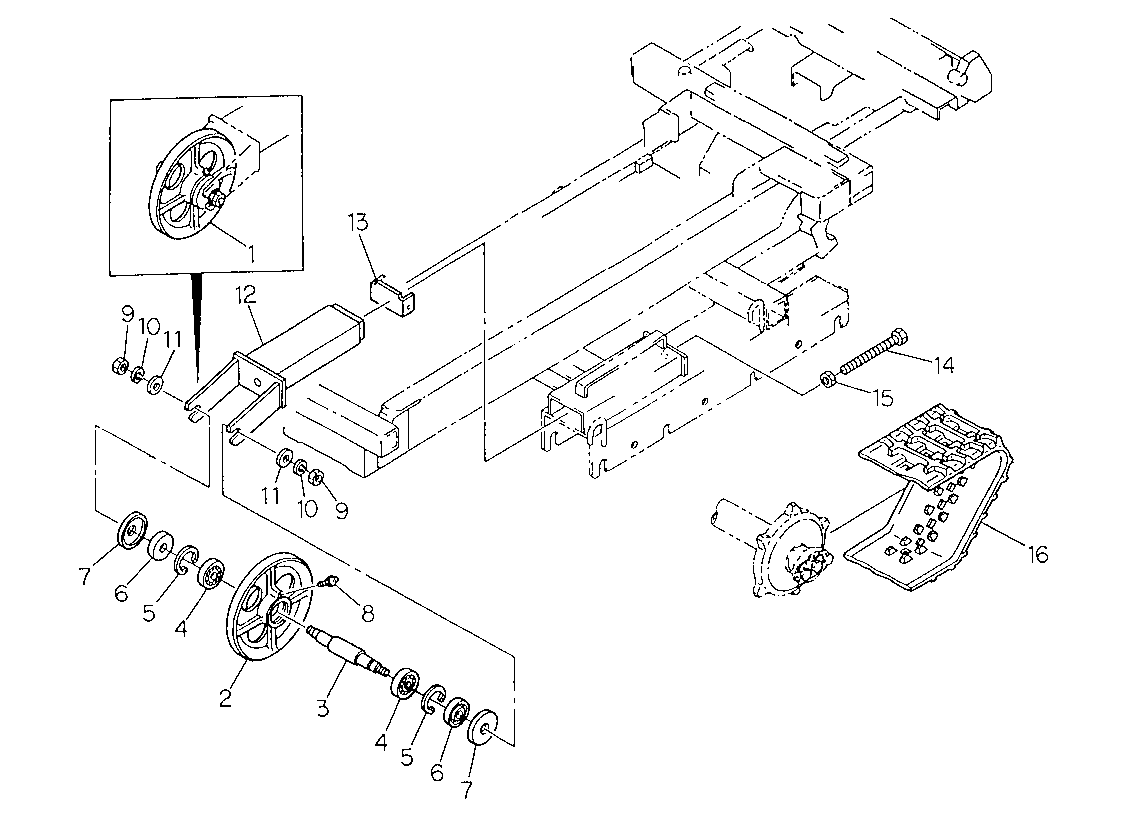 1
13
12
9
10
11
14
15
11
10
9
16
7
6
5
4
8
2
3
4
5
6
7