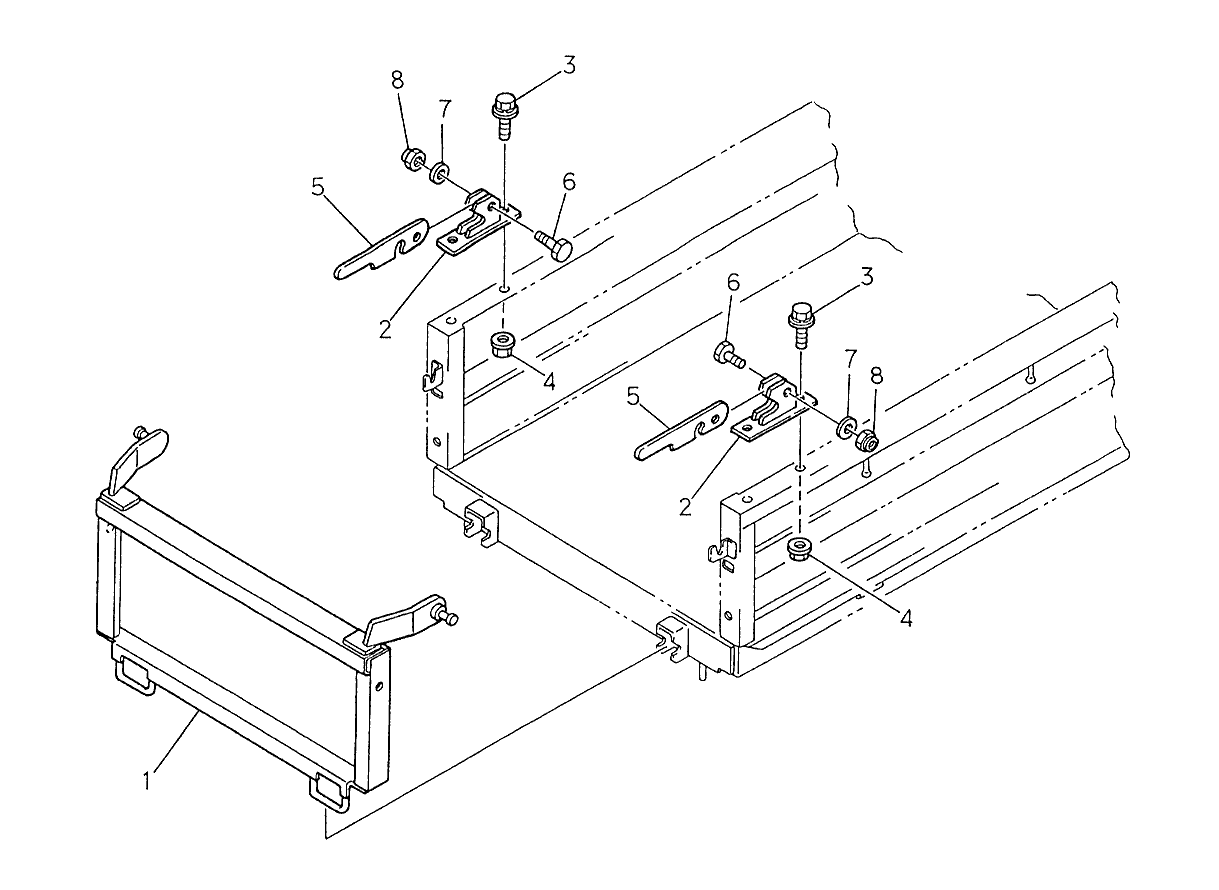 8
7
3
5
6
2
4
6
3
7
8
5
2
4
1