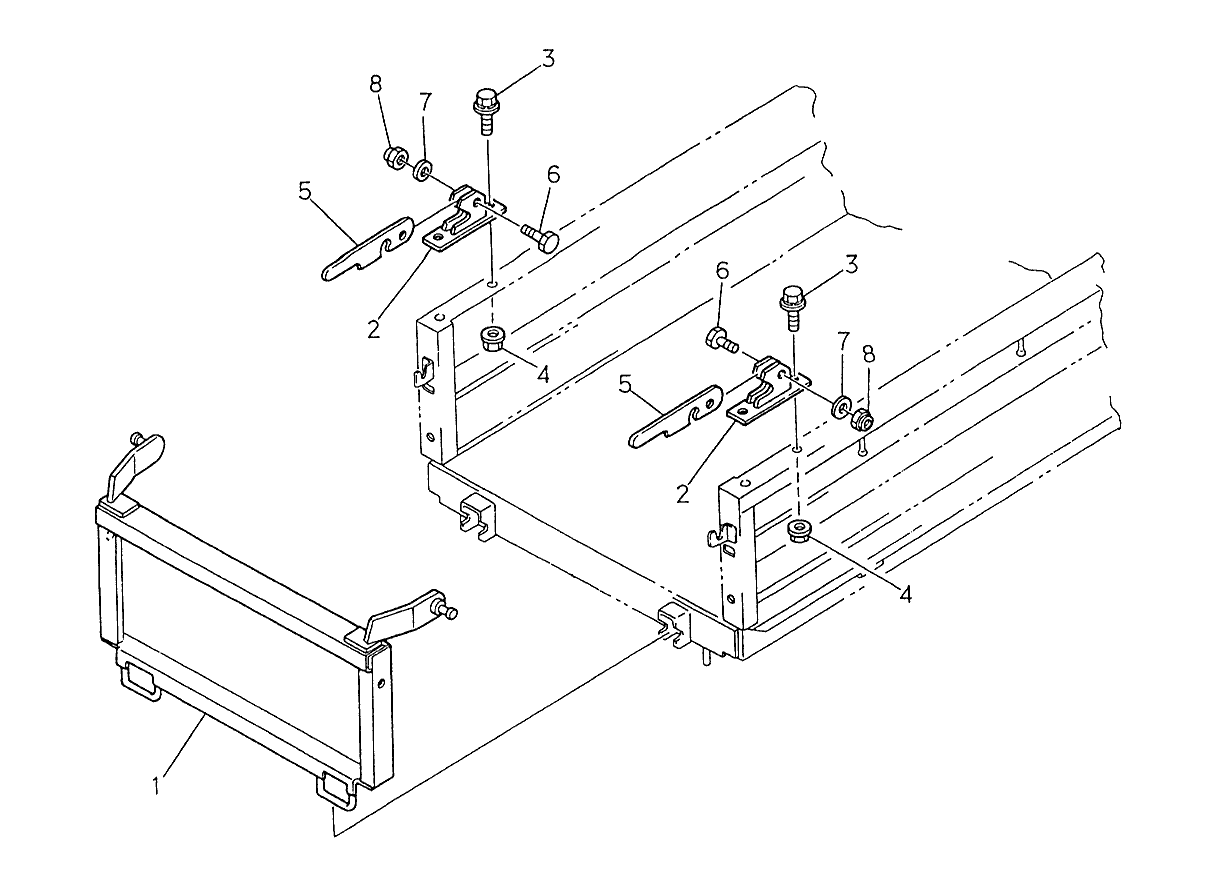 8
7
3
5
6
2
4
6
3
7
8
5
2
4
1