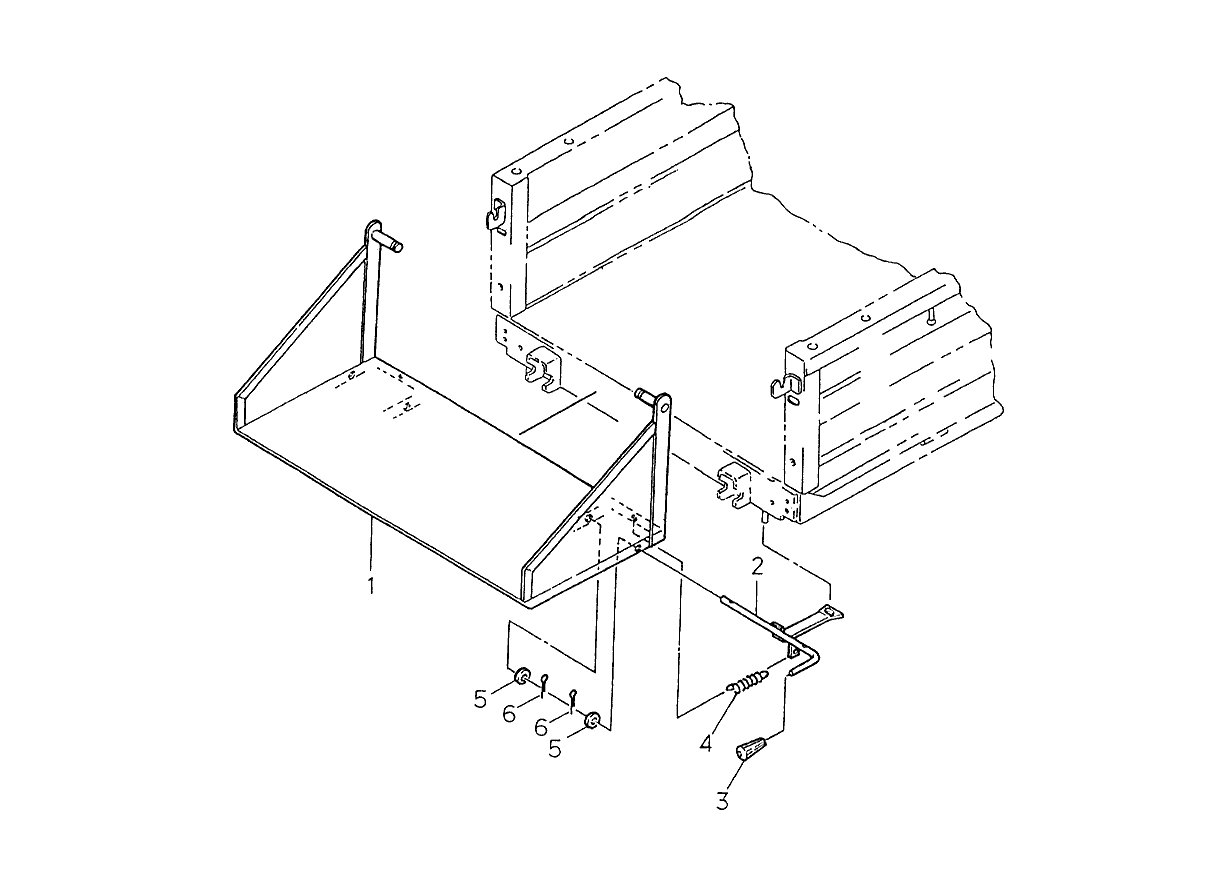 1
2
5
6
6
5
4
3