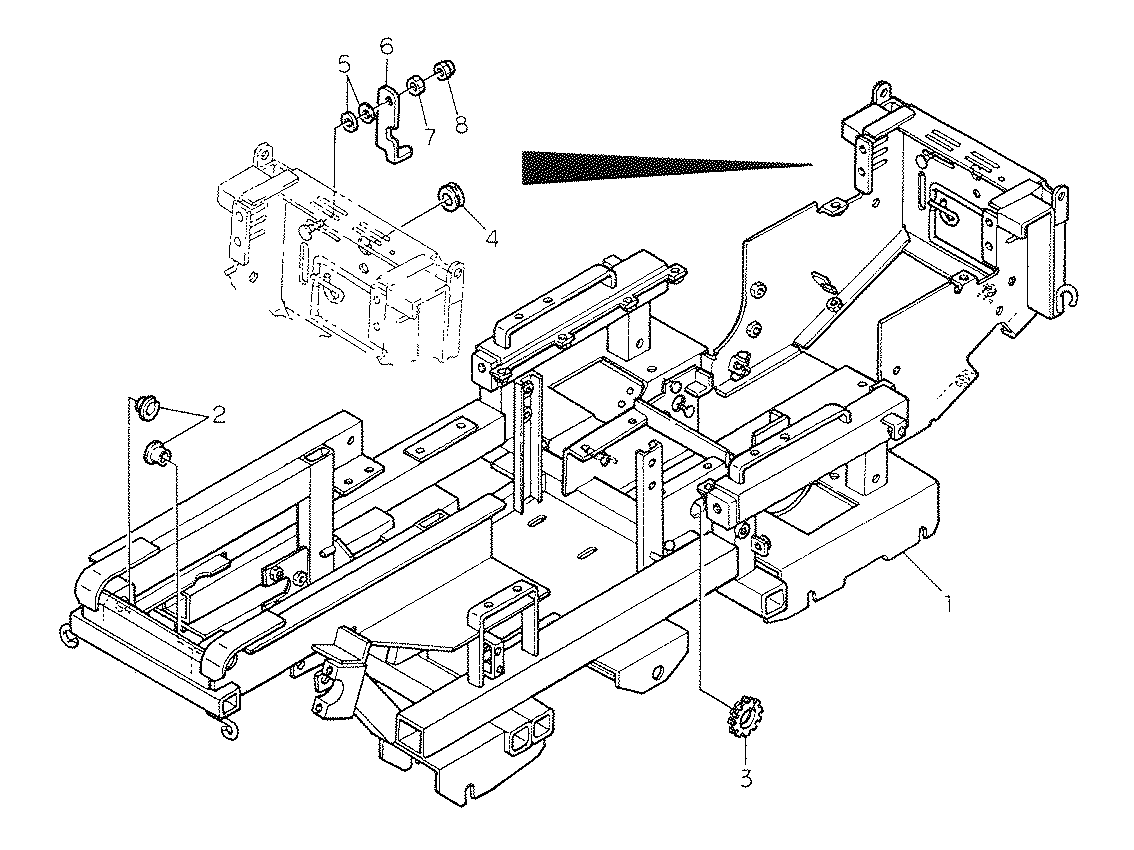 5
6
7
8
4
2
1
3