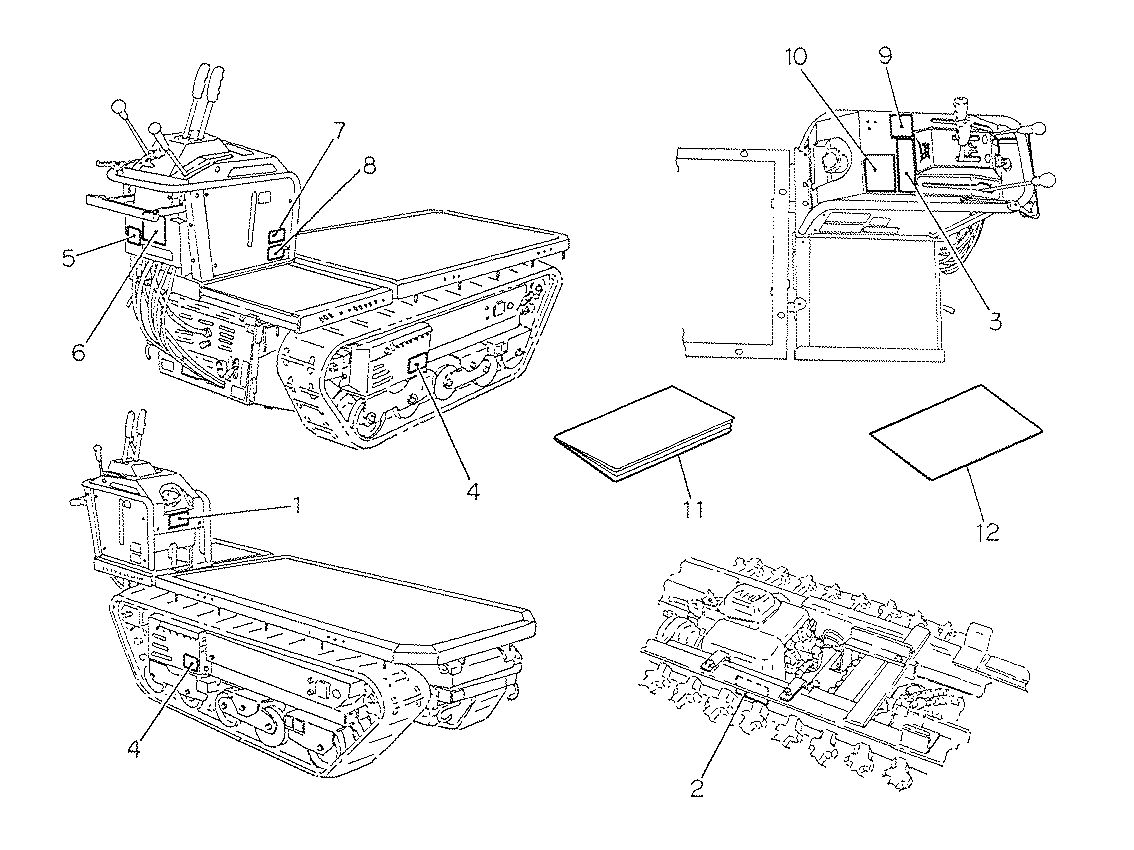 7
8
5
6
4
10
9
3
11
12
1
4
2